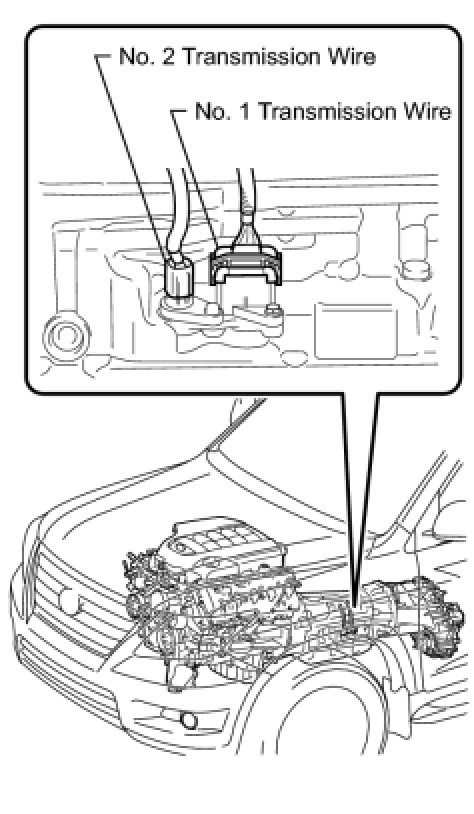 No. 2 Transmission Wire

No. 1 Transmission Wire