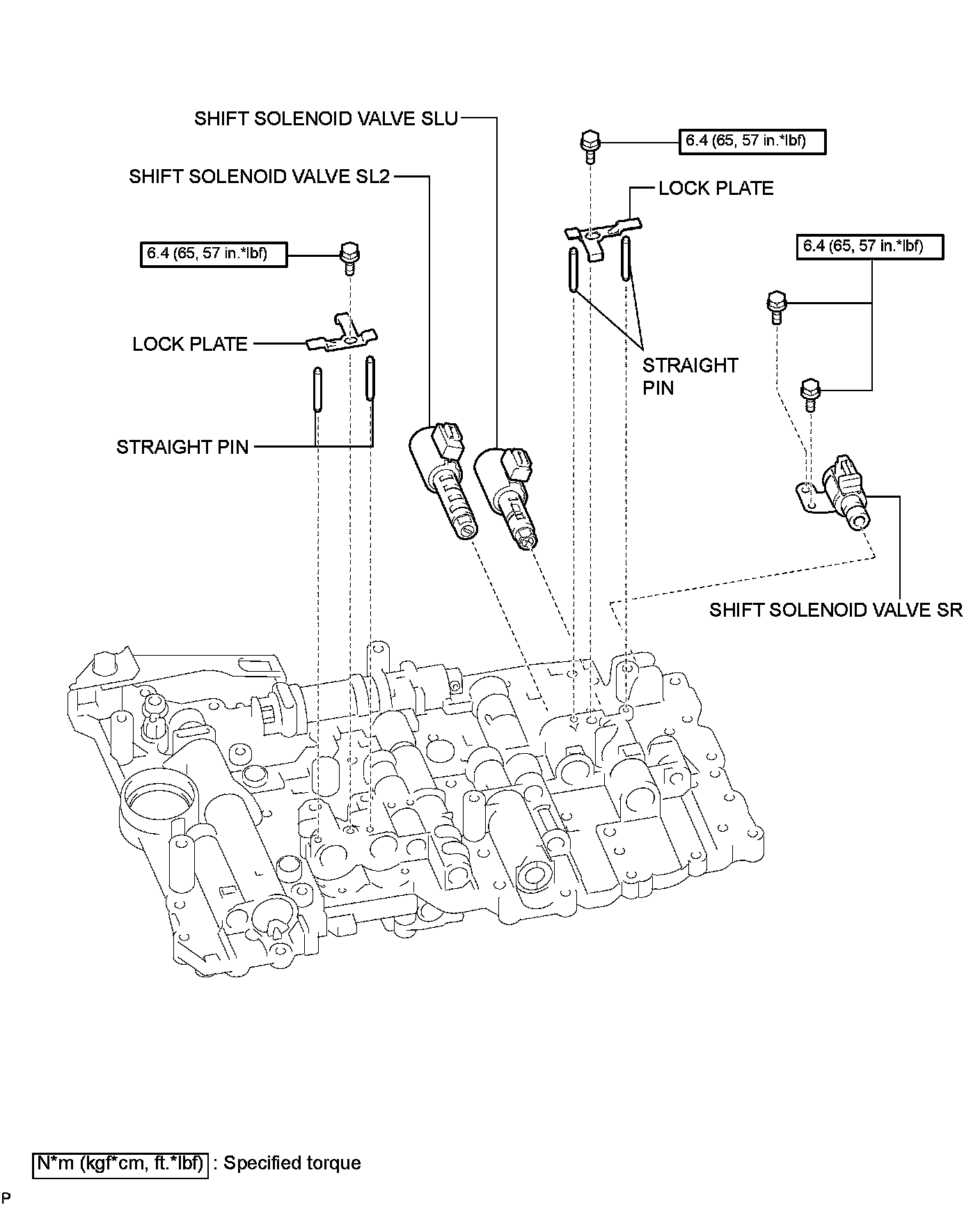 SHIFT SOLENOID VALVE SLU

6.4 (65, 57 in.*lbf)

SHIFT SOLENOID VALVE SL2

LOCK PLATE

6.4 (65, 57 in.*lbf)

6.4 (65, 57 in.*lbf)

LOCK PLATE

STRAIGHT PIN

STRAIGHT PIN

SHIFT SOLENOID VALVE SR

N*m (kgf*cm, ft.*lbf) : Specified torque

P