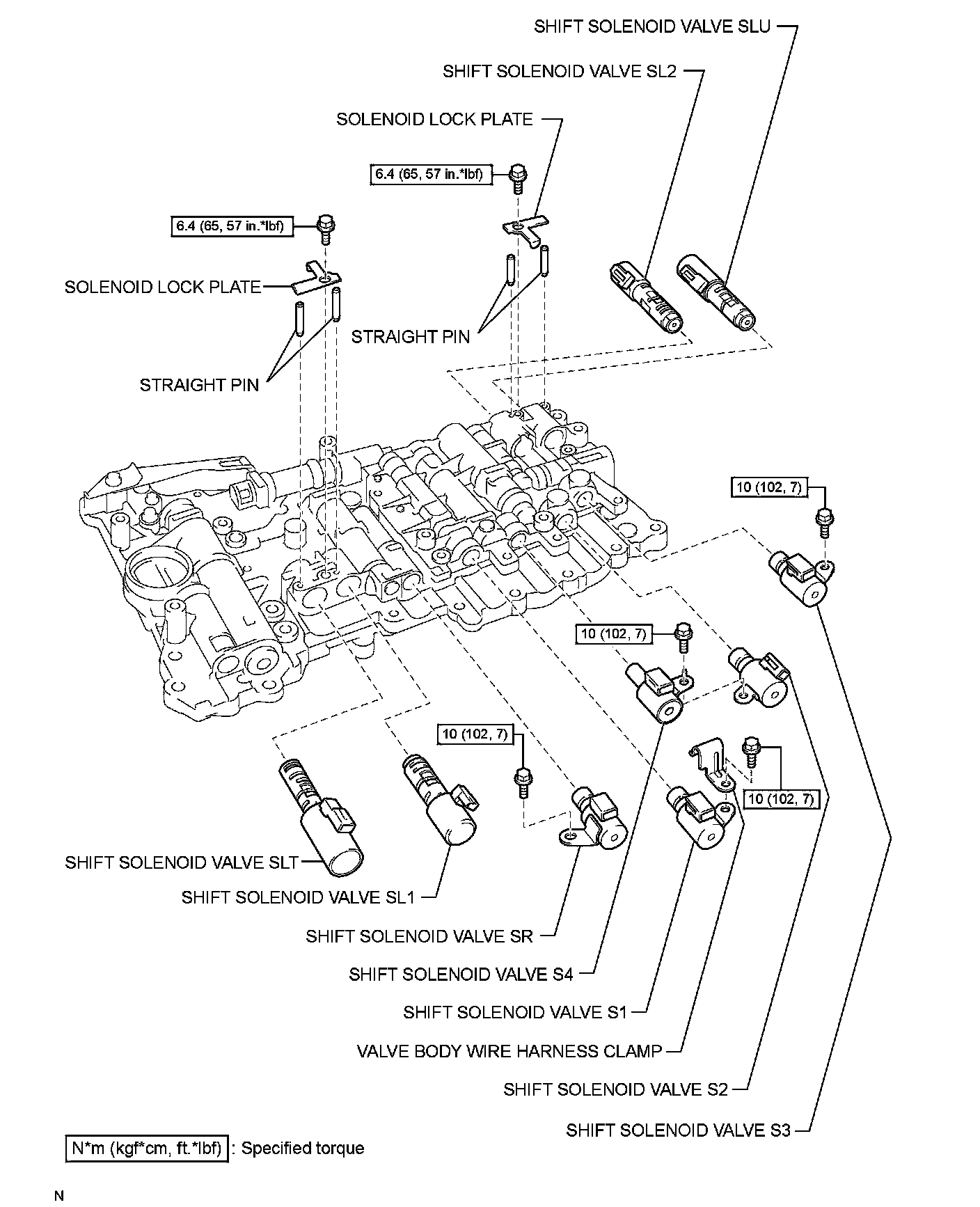 SHIFT SOLENOID VALVE SLU

SHIFT SOLENOID VALVE SL2

SOLENOID LOCK PLATE

6.4 (65, 57 in.*lbf)

6.4 (65, 57 in.*lbf)

SOLENOID LOCK PLATE

STRAIGHT PIN

STRAIGHT PIN

10 (102, 7)

10 (102, 7)

10 (102, 7)

10 (102, 7)

SHIFT SOLENOID VALVE SLT

SHIFT SOLENOID VALVE SL1

SHIFT SOLENOID VALVE SR

SHIFT SOLENOID VALVE S4

SHIFT SOLENOID VALVE S1

VALVE BODY WIRE HARNESS CLAMP

SHIFT SOLENOID VALVE S2

SHIFT SOLENOID VALVE S3

N*m (kgf*cm, ft.*lbf) : Specified torque

N