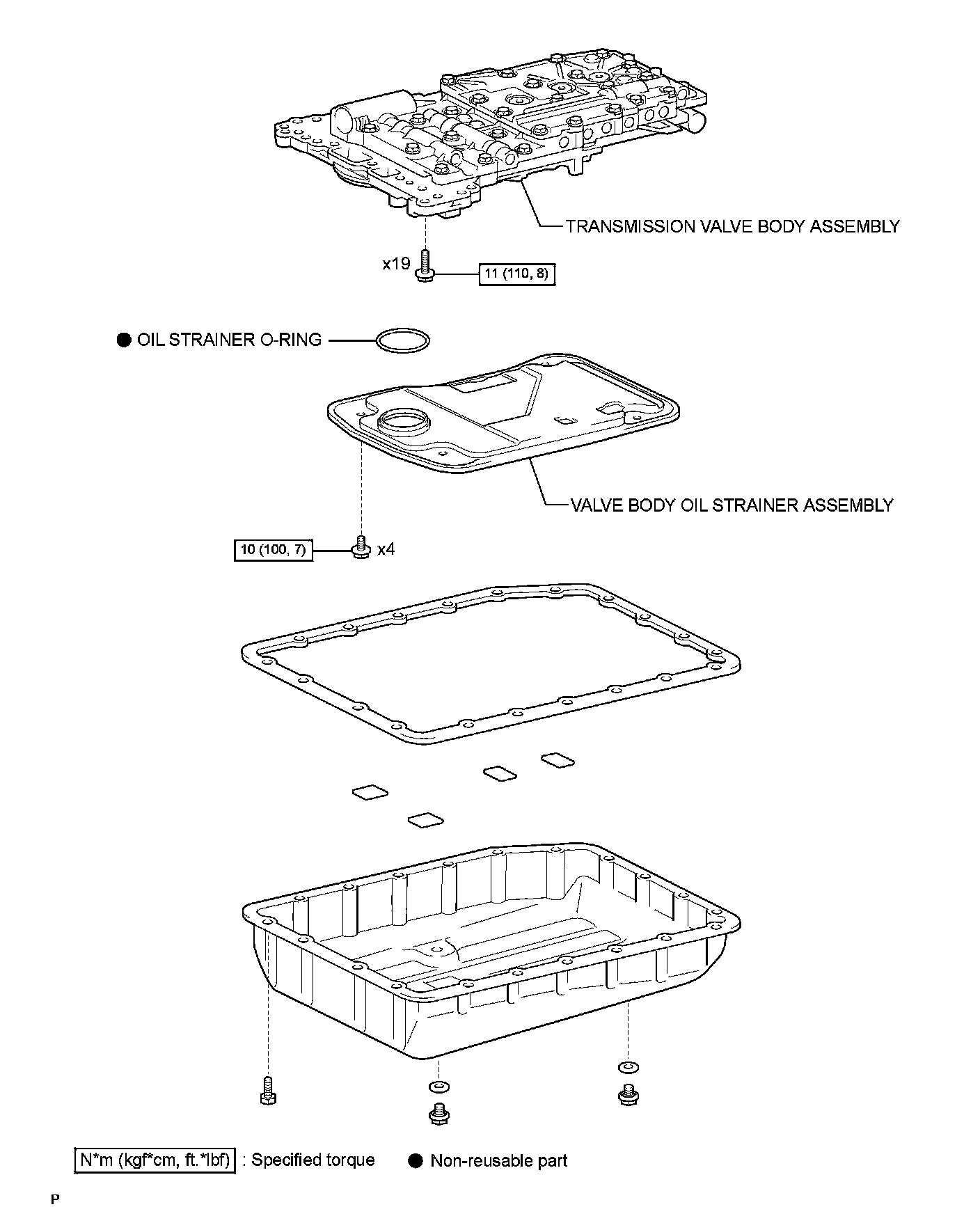 TRANSMISSION VALVE BODY ASSEMBLY

x19

11 (110, 8)

● OIL STRAINER O-RING

VALVE BODY OIL STRAINER ASSEMBLY

10 (100, 7)

x4

N*m (kgf*cm, ft.*lbf) : Specified torque ● Non-reusable part

P