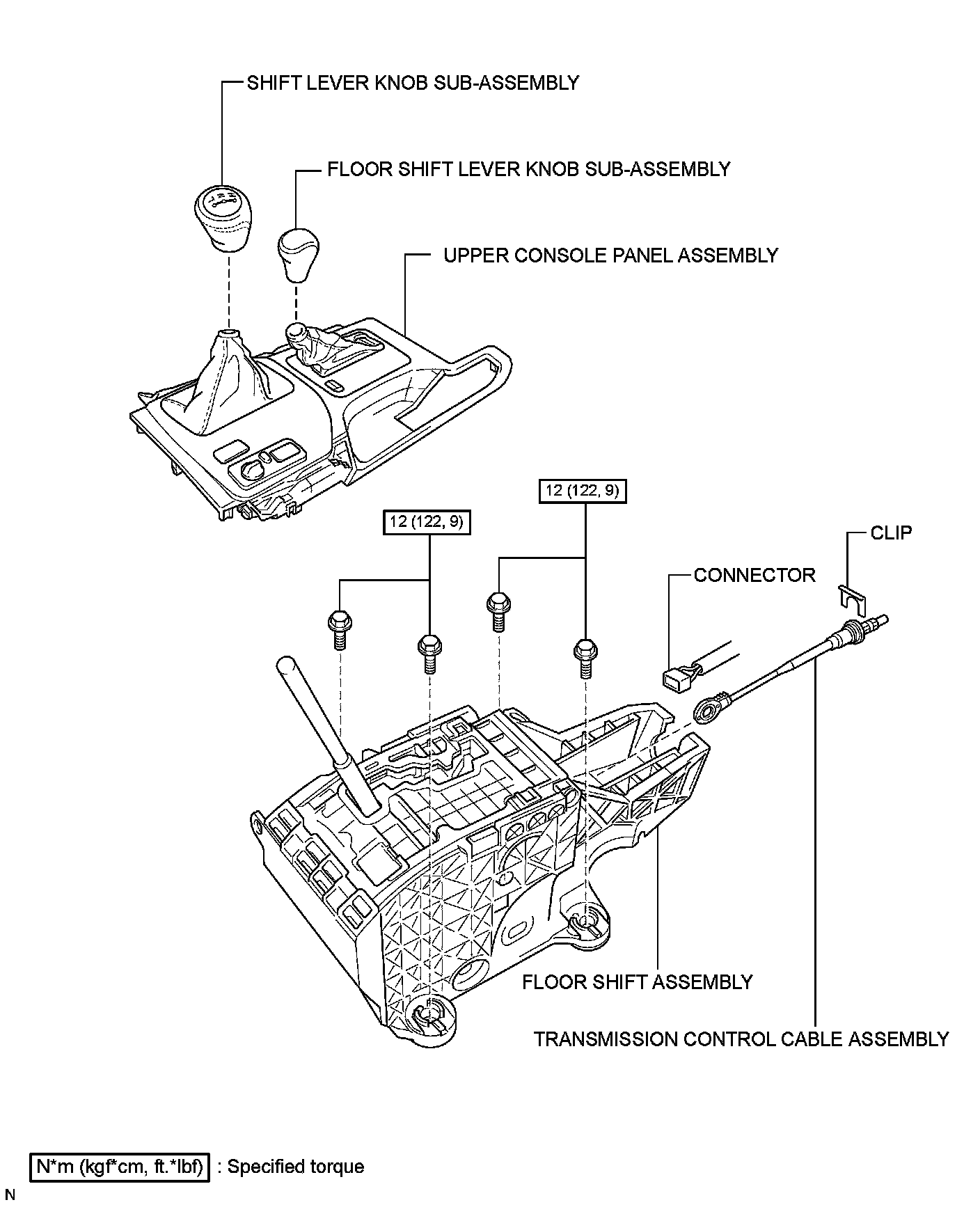 SHIFT LEVER KNOB SUB-ASSEMBLY

FLOOR SHIFT LEVER KNOB SUB-ASSEMBLY

UPPER CONSOLE PANEL ASSEMBLY

12 (122, 9)

12 (122, 9)

CLIP

CONNECTOR

FLOOR SHIFT ASSEMBLY

TRANSMISSION CONTROL CABLE ASSEMBLY

N*m (kgf*cm, ft.*lbf) : Specified torque

N