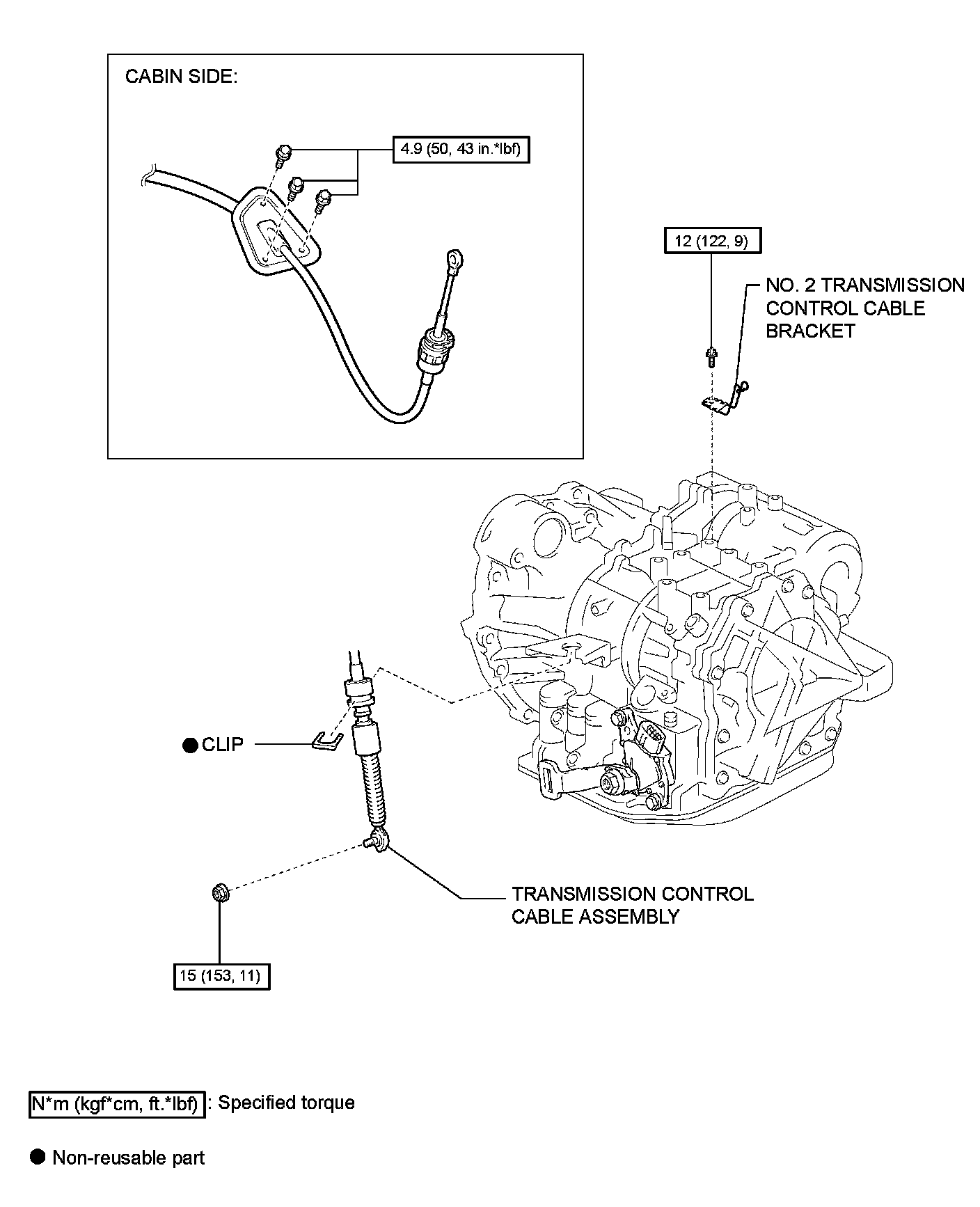 CABIN SIDE:

4.9 (50, 43 in.*lbf)

12 (122, 9)

NO. 2 TRANSMISSION CONTROL CABLE BRACKET

● CLIP

TRANSMISSION CONTROL CABLE ASSEMBLY

15 (153, 11)

N*m (kgf*cm, ft.*lbf) : Specified torque

● Non-reusable part