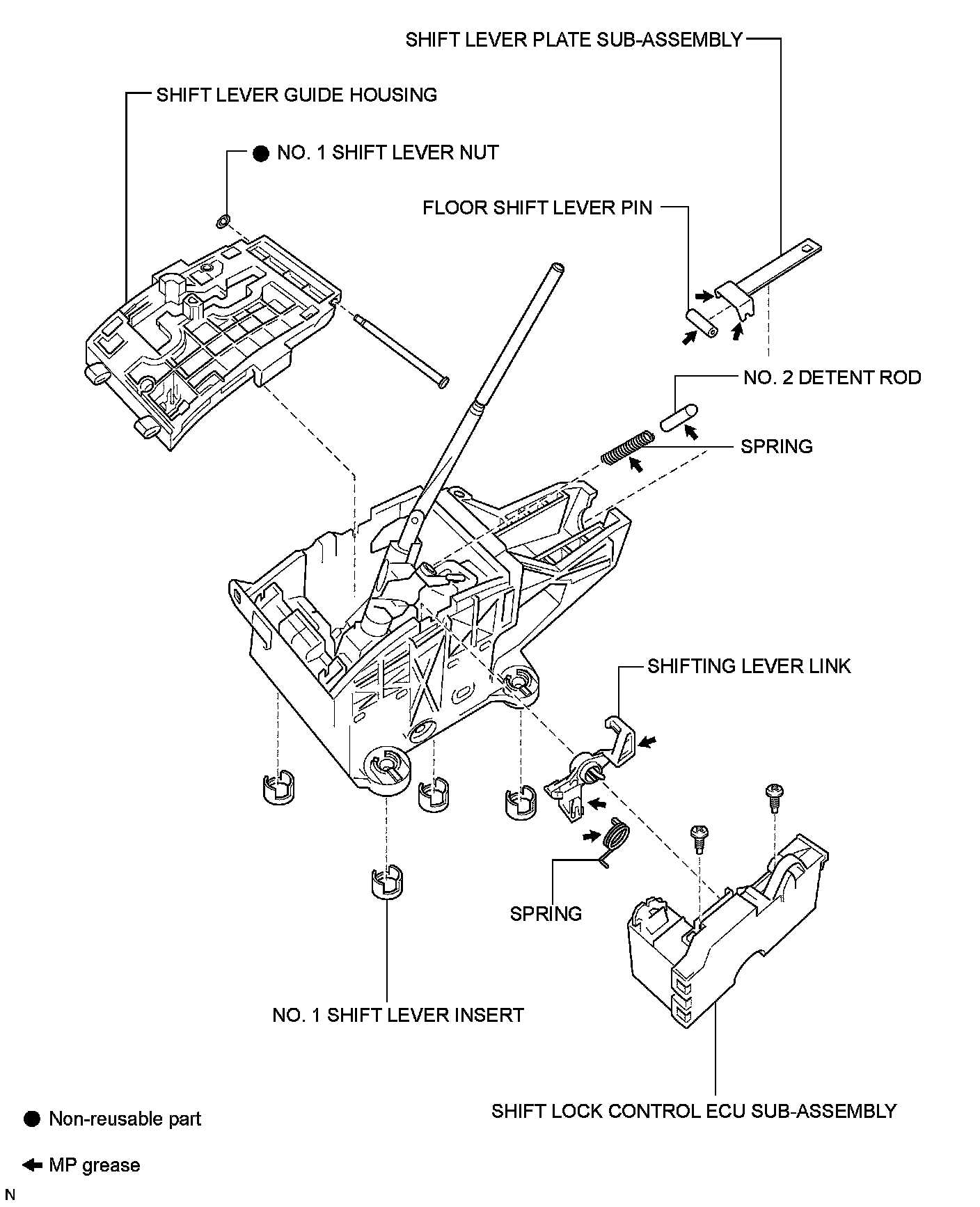 SHIFT LEVER PLATE SUB-ASSEMBLY

SHIFT LEVER GUIDE HOUSING

● NO. 1 SHIFT LEVER NUT

FLOOR SHIFT LEVER PIN

NO. 2 DETENT ROD

SPRING

SHIFTING LEVER LINK

SPRING

NO. 1 SHIFT LEVER INSERT

SHIFT LOCK CONTROL ECU SUB-ASSEMBLY

● Non-reusable part

← MP grease

N