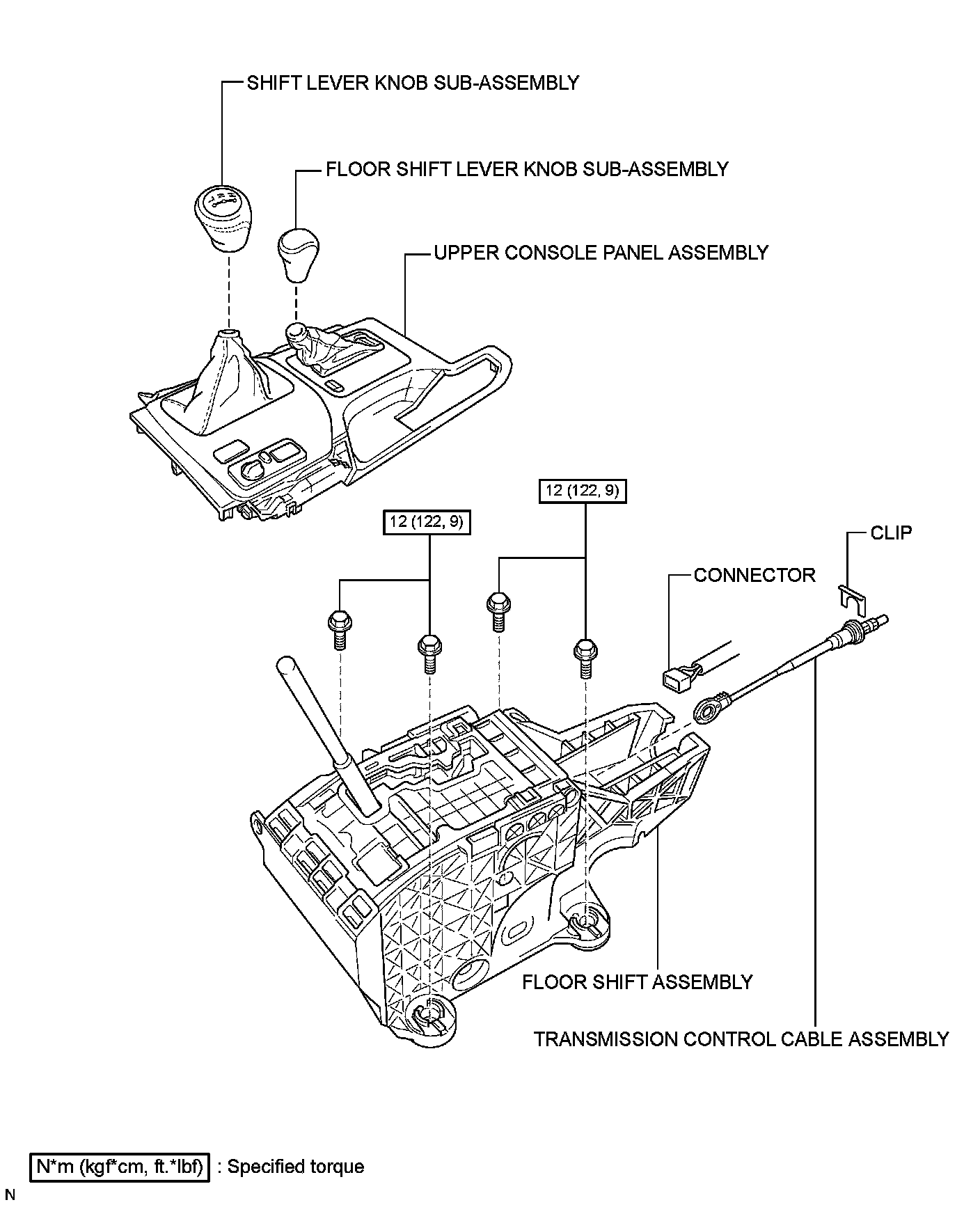 SHIFT LEVER KNOB SUB-ASSEMBLY

FLOOR SHIFT LEVER KNOB SUB-ASSEMBLY

UPPER CONSOLE PANEL ASSEMBLY

12 (122, 9)

12 (122, 9)

CLIP

CONNECTOR

FLOOR SHIFT ASSEMBLY

TRANSMISSION CONTROL CABLE ASSEMBLY

N*m (kgf*cm, ft.*lbf) : Specified torque

N