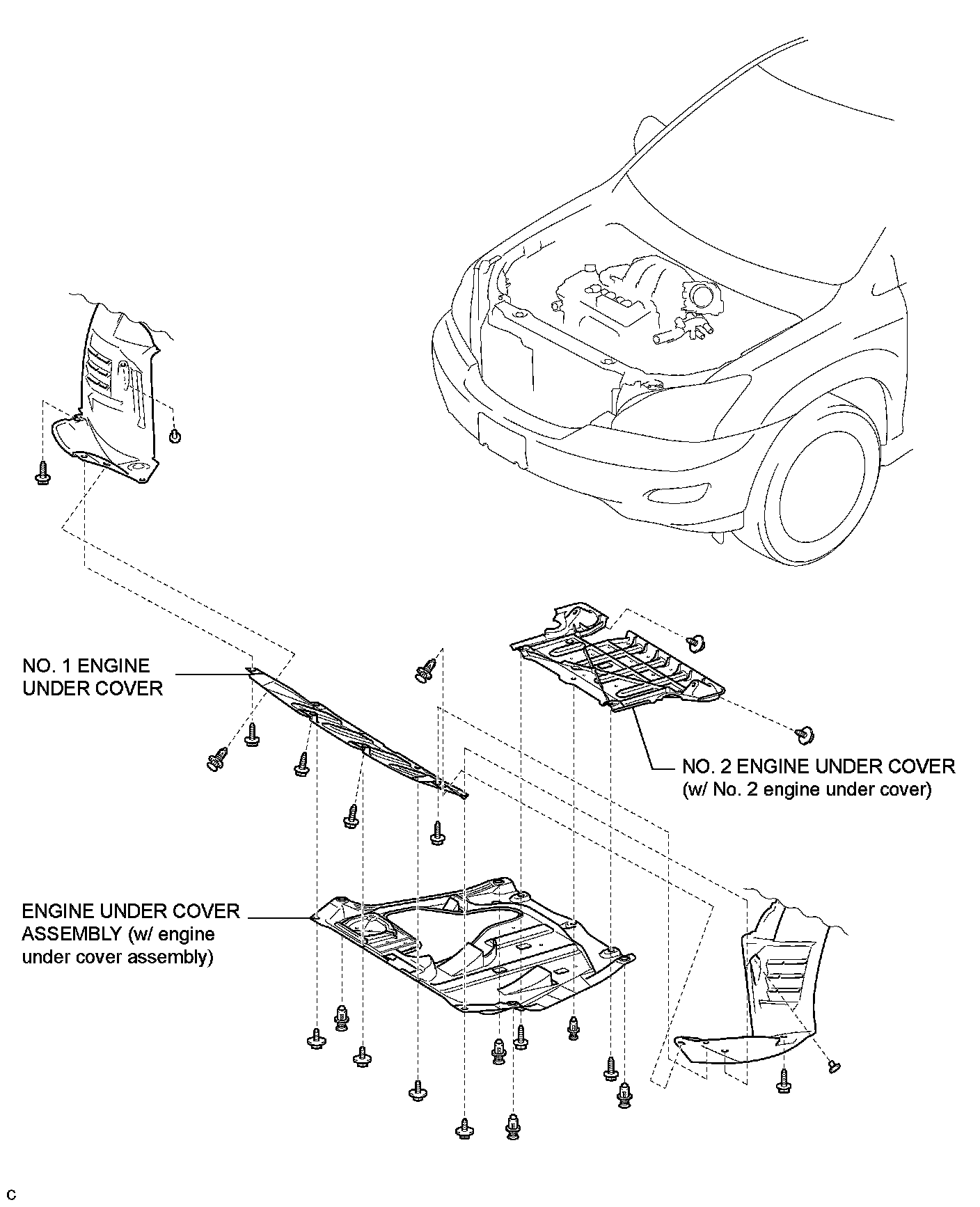 NO. 1 ENGINE UNDER COVER

NO. 2 ENGINE UNDER COVER (w/ No. 2 engine under cover)

ENGINE UNDER COVER ASSEMBLY (w/ engine under cover assembly)

C