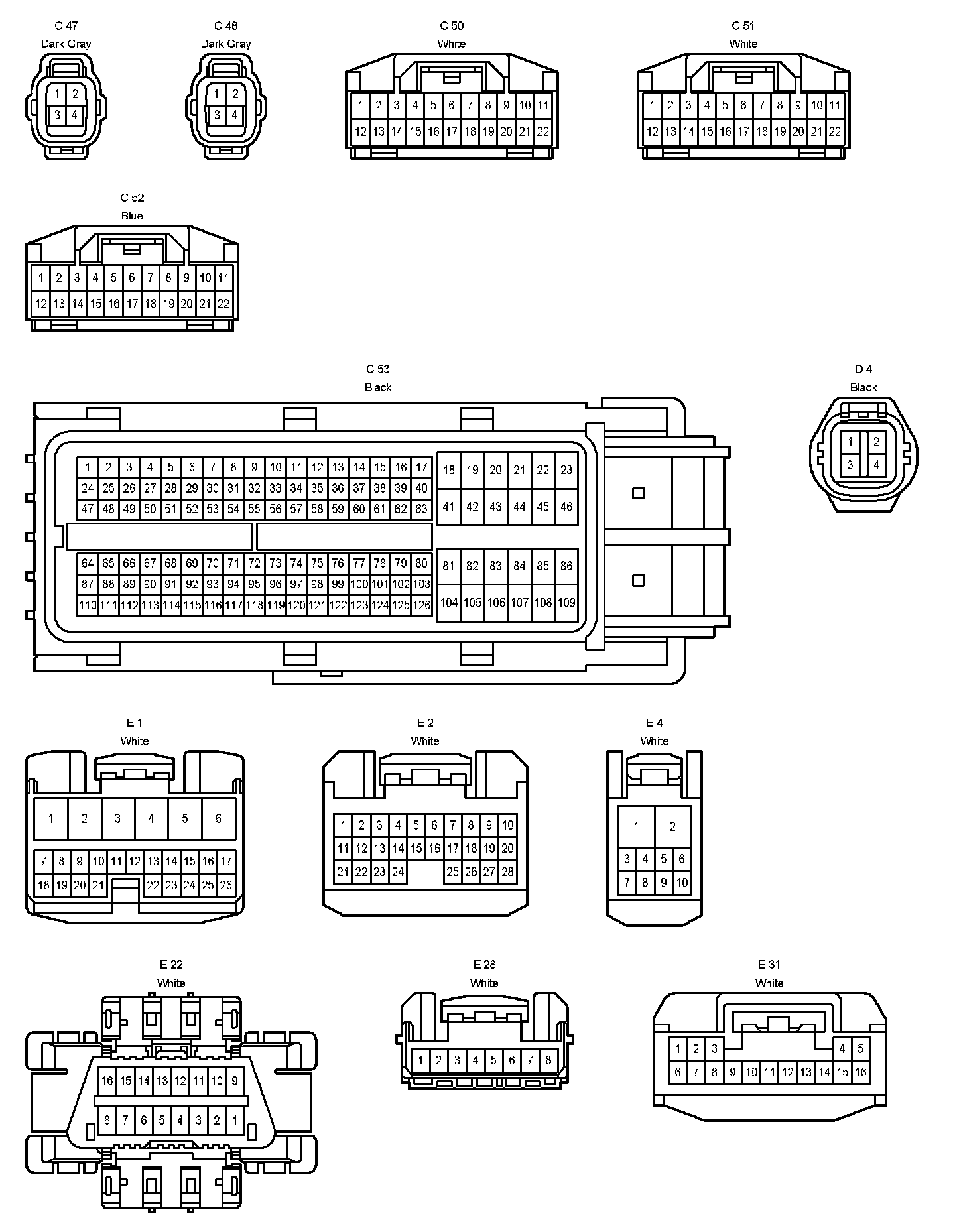 C 47
Dark Gray
1 2
3 4

C 48
Dark Gray
1 2
3 4

C 50
White
1 2 3 4 5 6 7 8 9 10 11
12 13 14 15 16 17 18 19 20 21 22

C 51
White
1 2 3 4 5 6 7 8 9 10 11
12 13 14 15 16 17 18 19 20 21 22

C 52
Blue
1 2 3 4 5 6 7 8 9 10 11
12 13 14 15 16 17 18 19 20 21 22

C 53
Black
1 2 3 4 5 6 7 8 9 10 11 12 13 14 15 16 17
24 25 26 27 28 29 30 31 32 33 34 35 36 37 38 39 40
47 48 49 50 51 52 53 54 55 56 57 58 59 60 61 62 63
18 19 20 21 22 23
41 42 43 44 45 46
64 65 66 67 68 69 70 71 72 73 74 75 76 77 78 79 80
87 88 89 90 91 92 93 94 95 96 97 98 99 100 101 102 103
110 111 112 113 114 115 116 117 118 119 120 121 122 123 124 125 126
81 82 83 84 85 86
104 105 106 107 108 109

D 4
Black
1 2
3 4

E 1
White
1 2 3 4 5 6
7 8 9 10 11 12 13 14 15 16 17
18 19 20 21 22 23 24 25 26

E 2
White
1 2 3 4 5 6 7 8 9 10
11 12 13 14 15 16 17 18 19 20
21 22 23 24 25 26 27 28

E 4
White
1 2
3 4 5 6
7 8 9 10

E 22
White
16 15 14 13 12 11 10 9
8 7 6 5 4 3 2 1

E 28
White
1 2 3 4 5 6 7 8

E 31
White
1 2 3 4 5
6 7 8 9 10 11 12 13 14 15 16