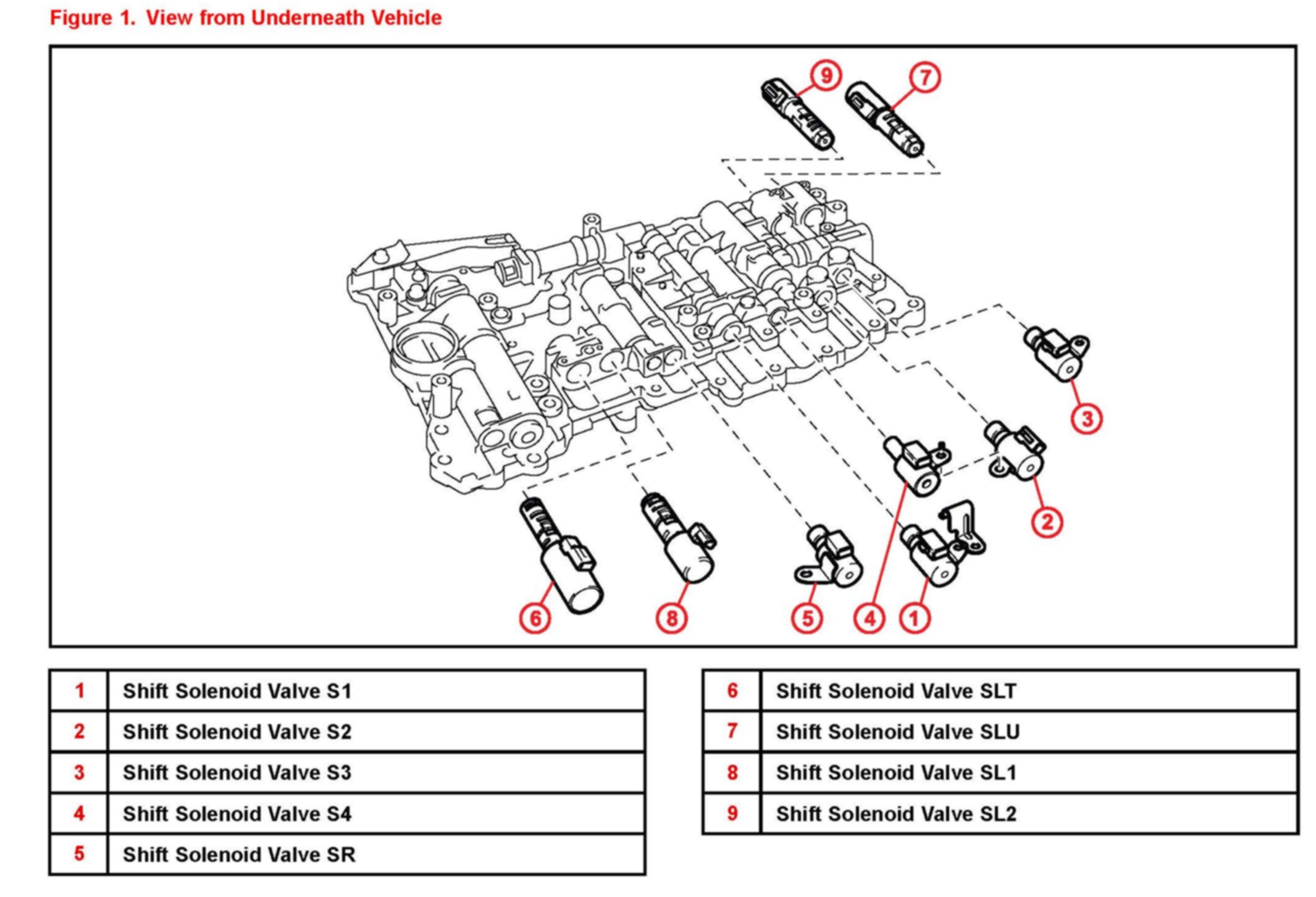 Figure 1. View from Underneath Vehicle

9 7
3
2
6 8 5 4 1

| 1 | Shift Solenoid Valve S1 |
|---|---|
| 2 | Shift Solenoid Valve S2 |
| 3 | Shift Solenoid Valve S3 |
| 4 | Shift Solenoid Valve S4 |
| 5 | Shift Solenoid Valve SR |

| 6 | Shift Solenoid Valve SLT |
|---|---|
| 7 | Shift Solenoid Valve SLU |
| 8 | Shift Solenoid Valve SL1 |
| 9 | Shift Solenoid Valve SL2 |