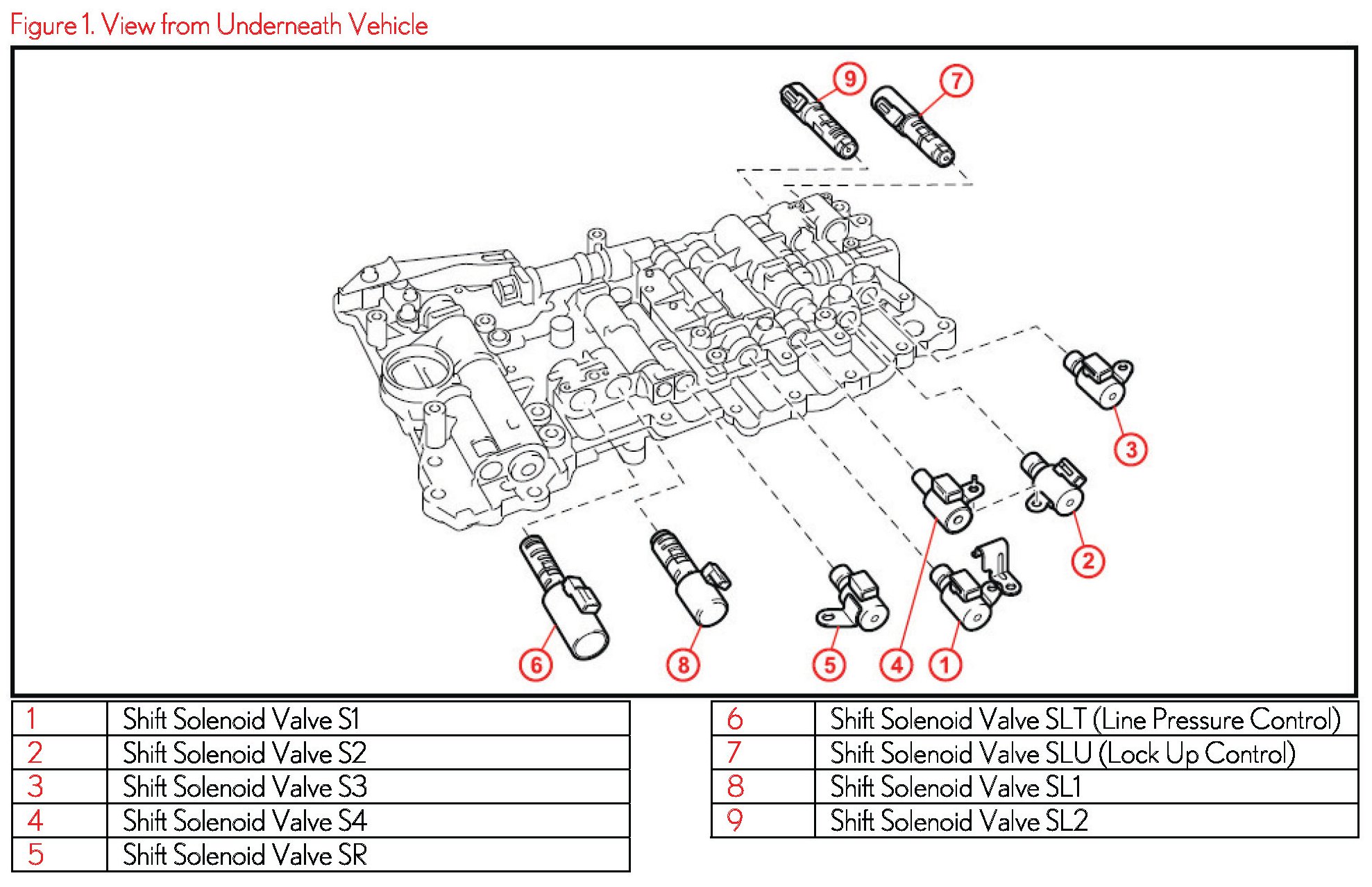 Figure 1. View from Underneath Vehicle

9 7 3 2 6 8 5 4 1

| 1 | Shift Solenoid Valve S1 |
|---|---|
| 2 | Shift Solenoid Valve S2 |
| 3 | Shift Solenoid Valve S3 |
| 4 | Shift Solenoid Valve S4 |
| 5 | Shift Solenoid Valve SR |

| 6 | Shift Solenoid Valve SLT (Line Pressure Control) |
|---|---|
| 7 | Shift Solenoid Valve SLU (Lock Up Control) |
| 8 | Shift Solenoid Valve SL1 |
| 9 | Shift Solenoid Valve SL2 |