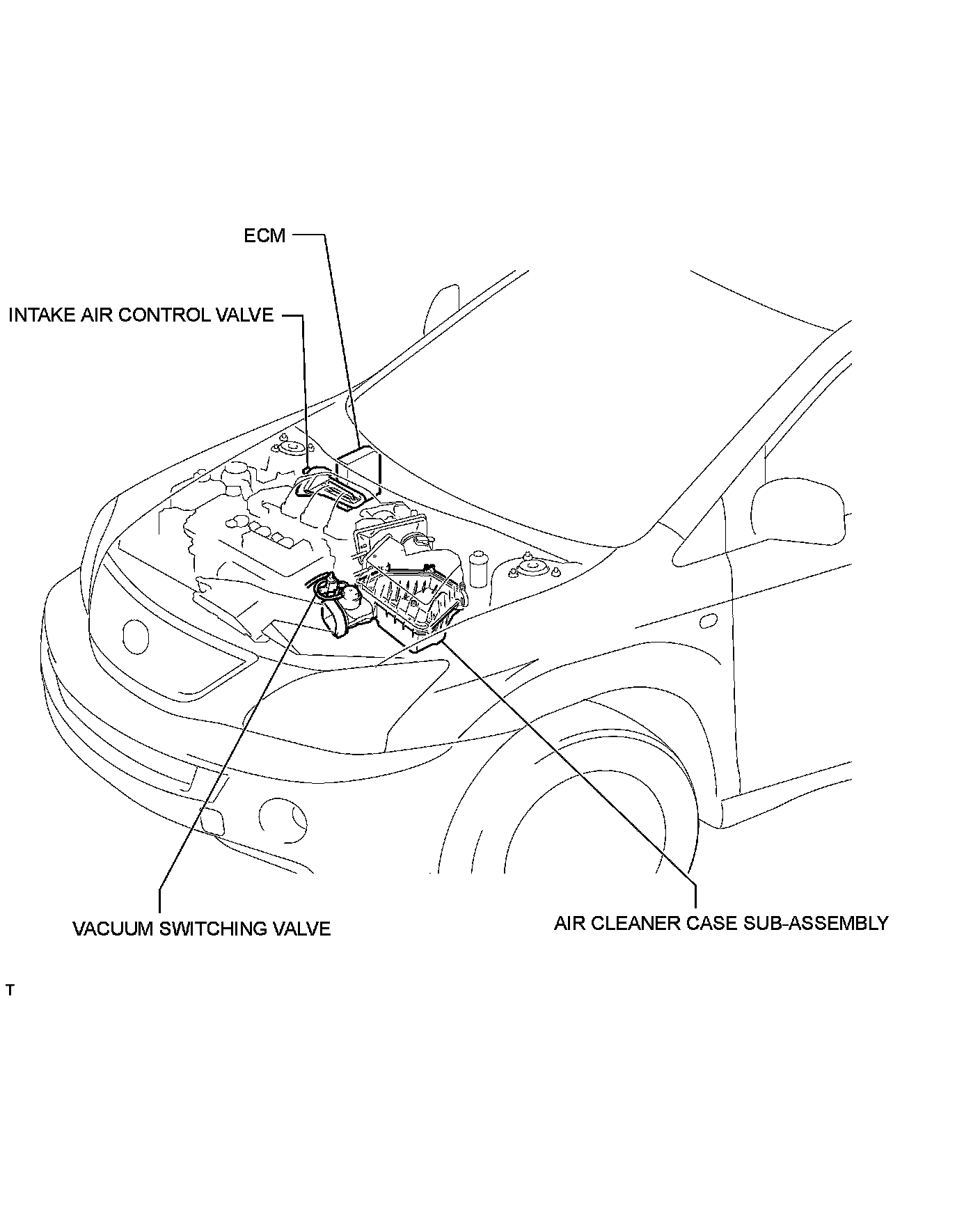 ECM

INTAKE AIR CONTROL VALVE

VACUUM SWITCHING VALVE

AIR CLEANER CASE SUB-ASSEMBLY

T