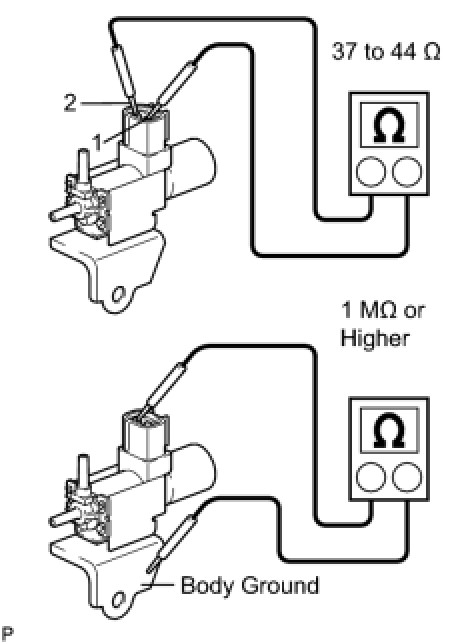 37 to 44 Ω

2

1

Ω

1 MΩ or Higher

Ω

Body Ground

P