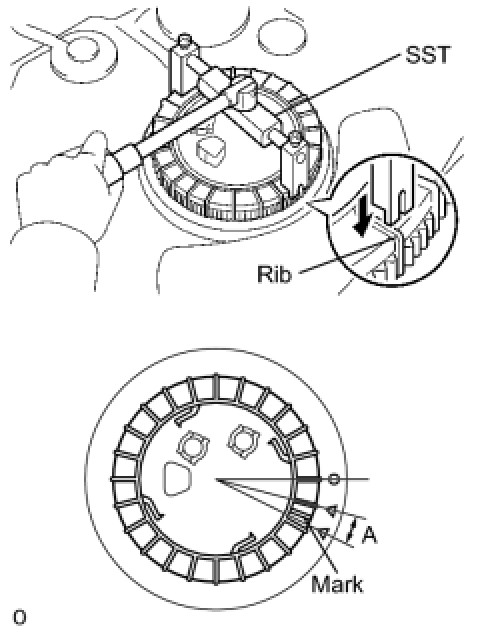 SST

Rib

A

Mark

O