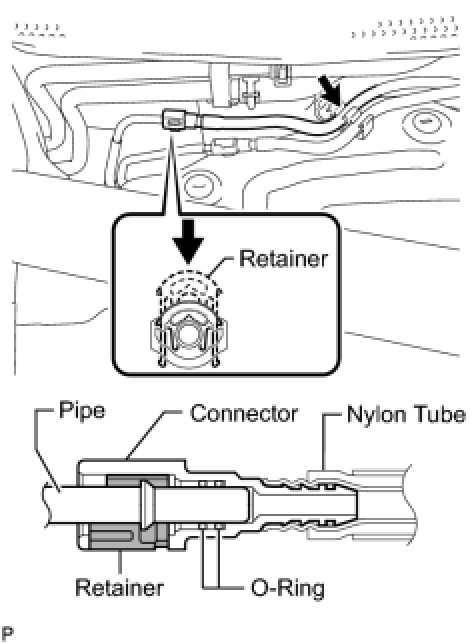 Retainer

Pipe

Connector

Nylon Tube

Retainer

O-Ring

P