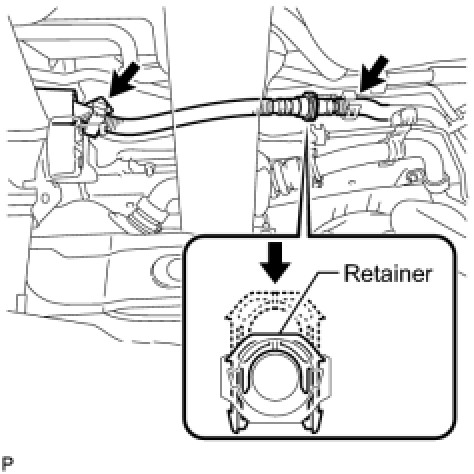 Retainer

P