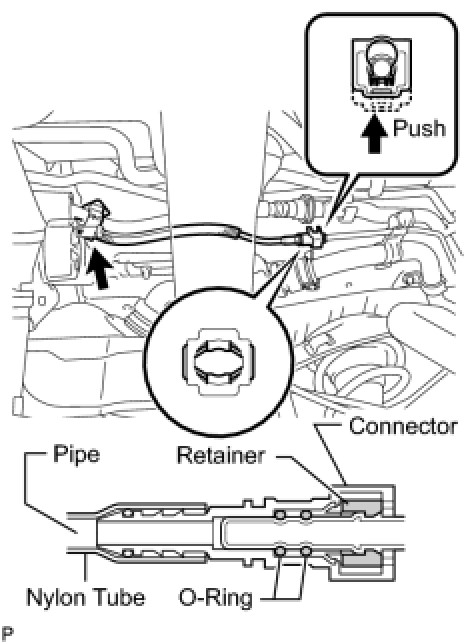 Push

Connector

Pipe

Retainer

Nylon Tube

O-Ring

P