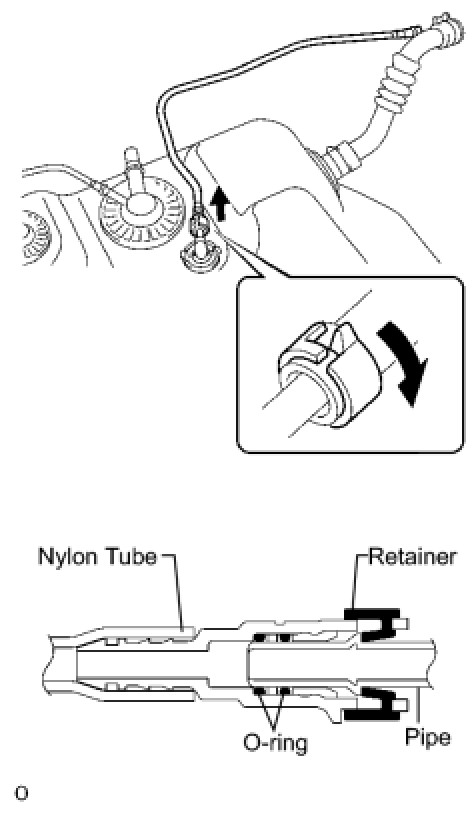 Nylon Tube
Retainer
O-ring
Pipe
o