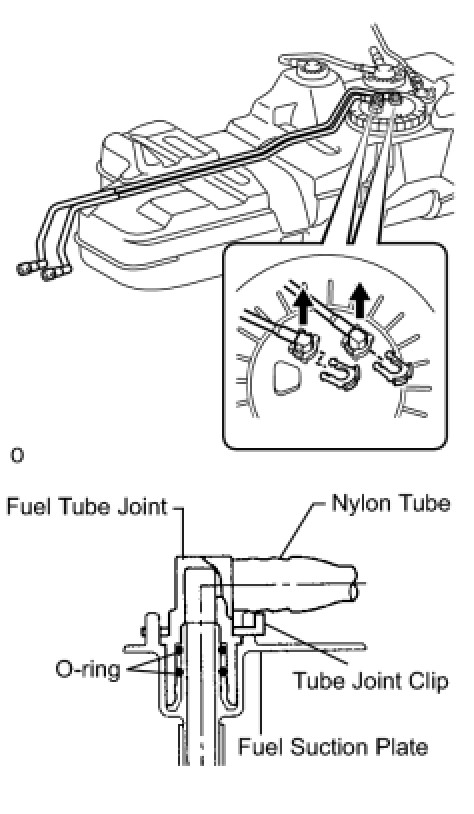 o

Fuel Tube Joint

Nylon Tube

O-ring

Tube Joint Clip

Fuel Suction Plate