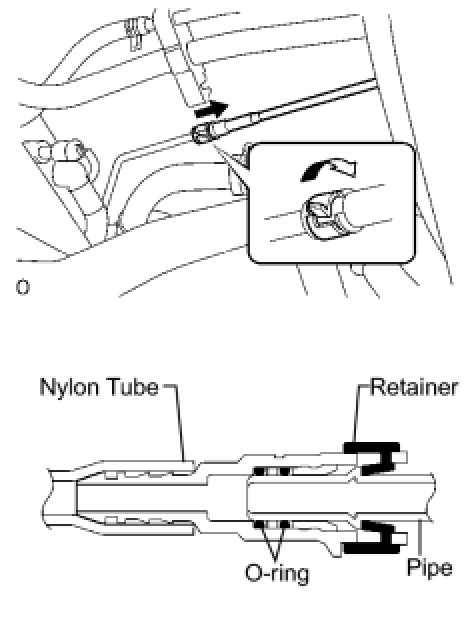 O

Nylon Tube

Retainer

O-ring

Pipe