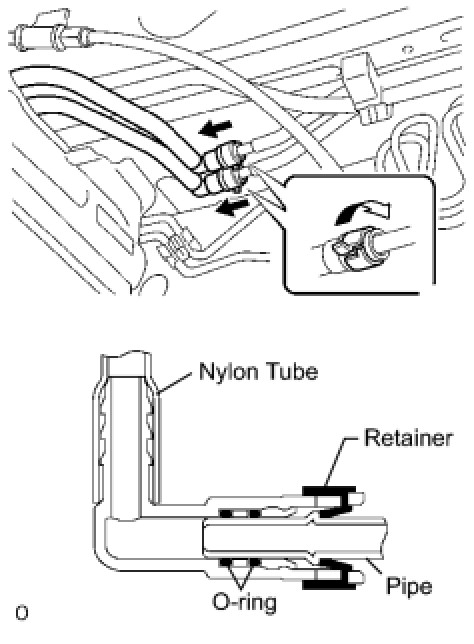 Nylon Tube

Retainer

Pipe

O-ring

O