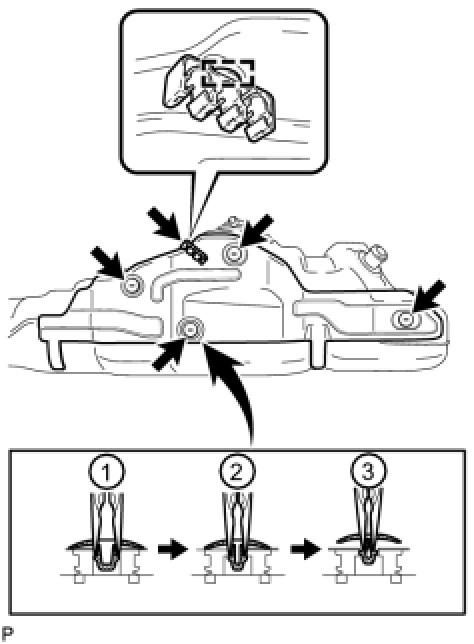 1
2
3
P