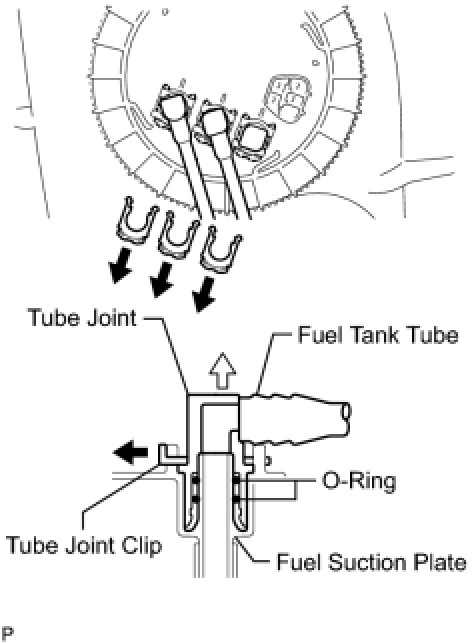 Tube Joint
Fuel Tank Tube
O-Ring
Tube Joint Clip
Fuel Suction Plate
P