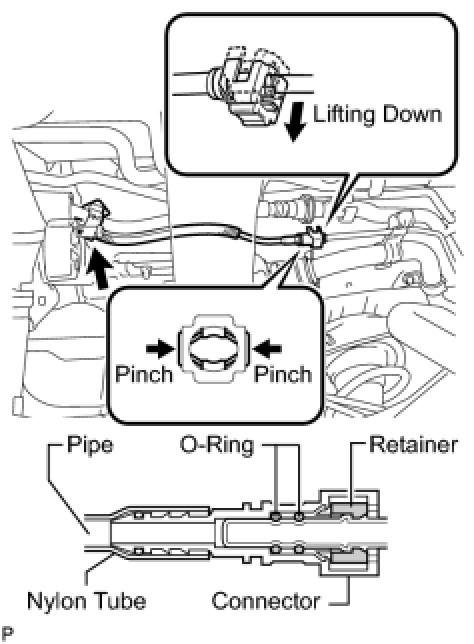 Lifting Down

Pinch

Pinch

Pipe

O-Ring

Retainer

Nylon Tube

Connector

P