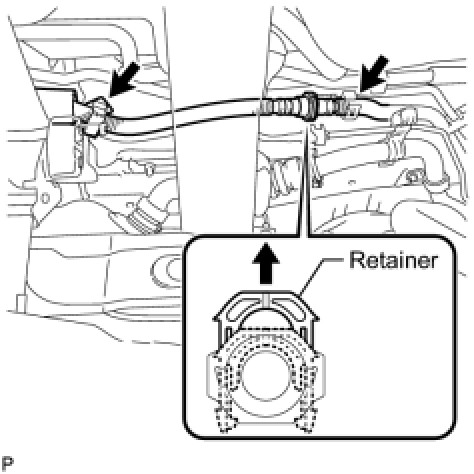 Retainer

P