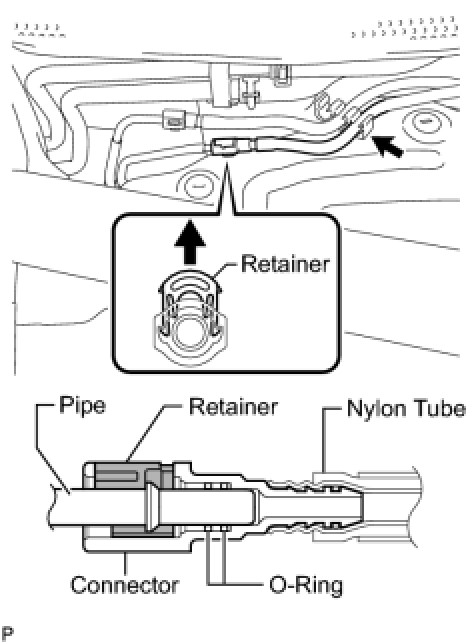 Retainer

Pipe

Retainer

Nylon Tube

Connector

O-Ring

P