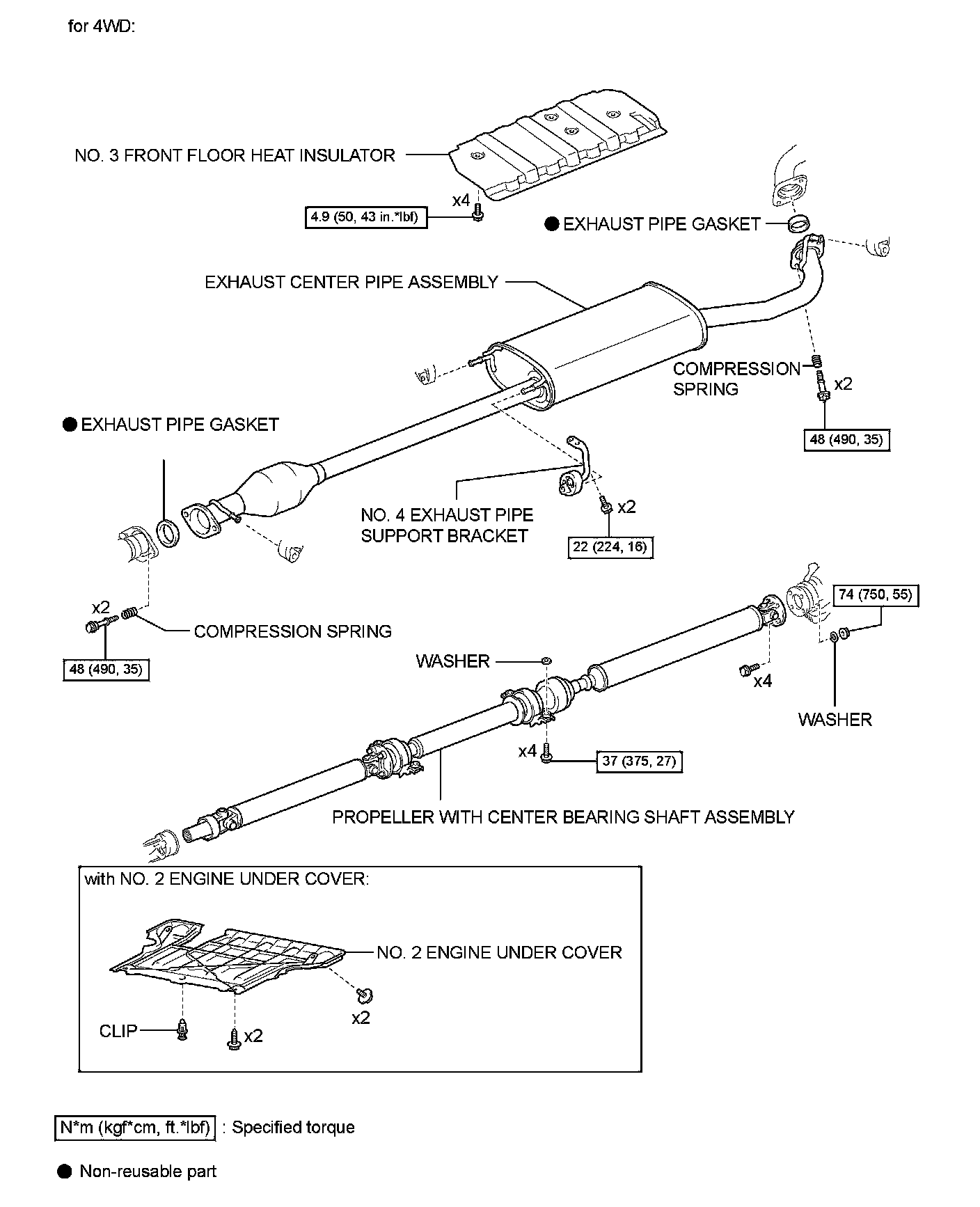 for 4WD:

NO. 3 FRONT FLOOR HEAT INSULATOR

x4

4.9 (50, 43 in.*lbf)

● EXHAUST PIPE GASKET

EXHAUST CENTER PIPE ASSEMBLY

COMPRESSION SPRING

x2

48 (490, 35)

● EXHAUST PIPE GASKET

NO. 4 EXHAUST PIPE SUPPORT BRACKET

x2

22 (224, 16)

x2

COMPRESSION SPRING

48 (490, 35)

74 (750, 55)

WASHER

x4

WASHER

x4

37 (375, 27)

PROPELLER WITH CENTER BEARING SHAFT ASSEMBLY

with NO. 2 ENGINE UNDER COVER:

NO. 2 ENGINE UNDER COVER

x2

CLIP

x2

N*m (kgf*cm, ft.*lbf) : Specified torque

● Non-reusable part