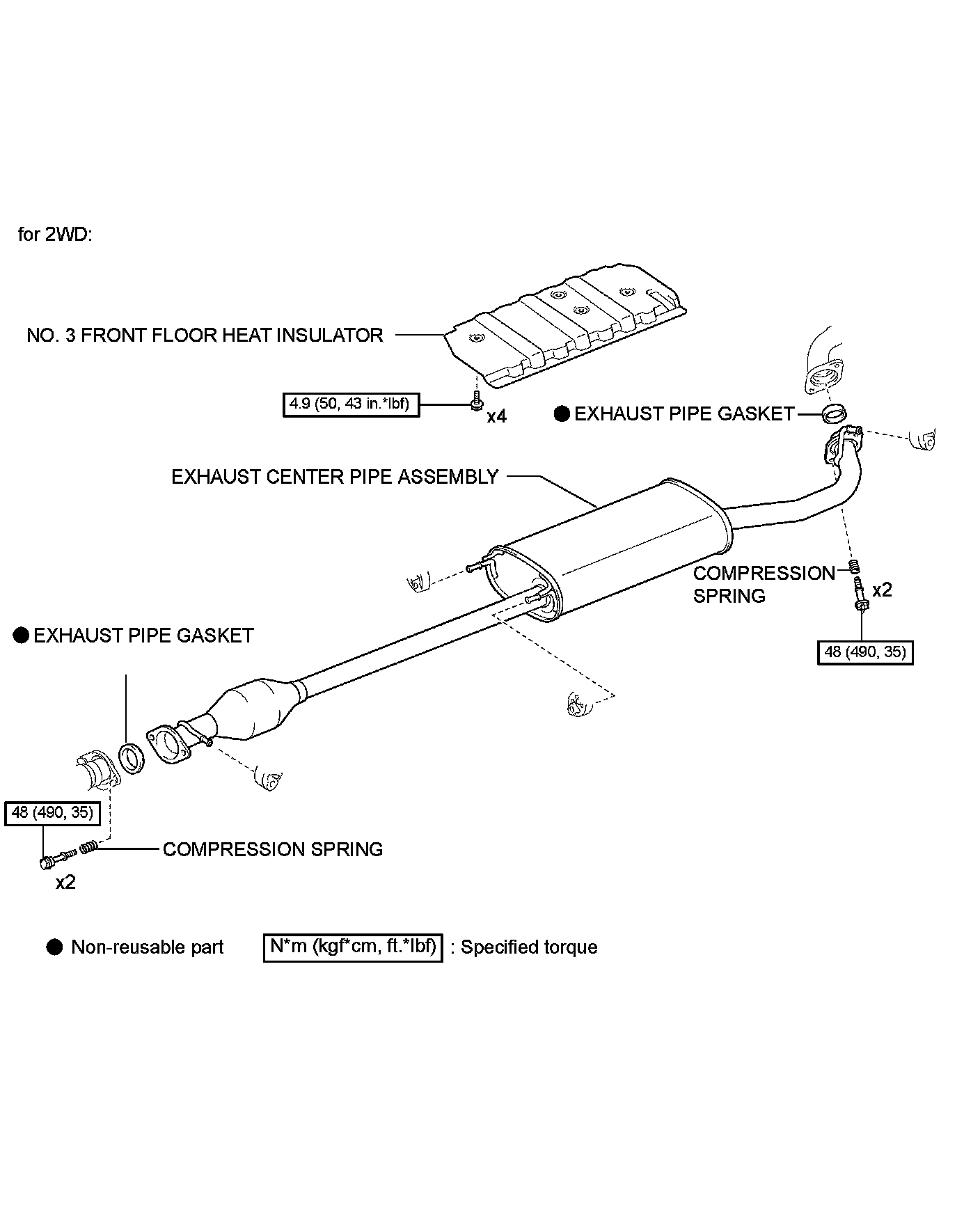 for 2WD:

NO. 3 FRONT FLOOR HEAT INSULATOR

4.9 (50, 43 in.*lbf)

x4

● EXHAUST PIPE GASKET

EXHAUST CENTER PIPE ASSEMBLY

COMPRESSION SPRING

x2

48 (490, 35)

● EXHAUST PIPE GASKET

48 (490, 35)

COMPRESSION SPRING

x2

● Non-reusable part

N*m (kgf*cm, ft.*lbf) : Specified torque