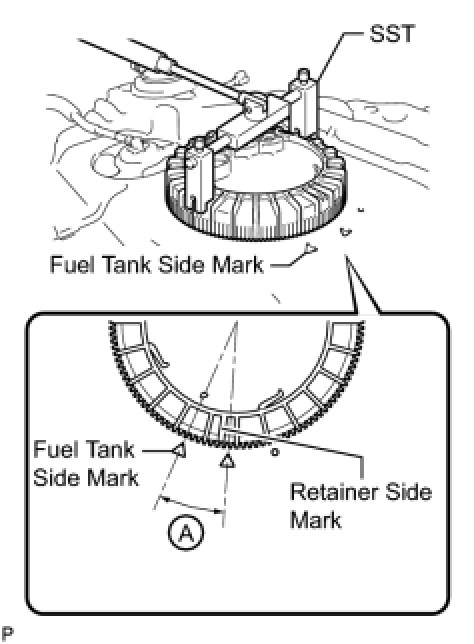 SST

Fuel Tank Side Mark

Fuel Tank Side Mark

Retainer Side Mark

A

P