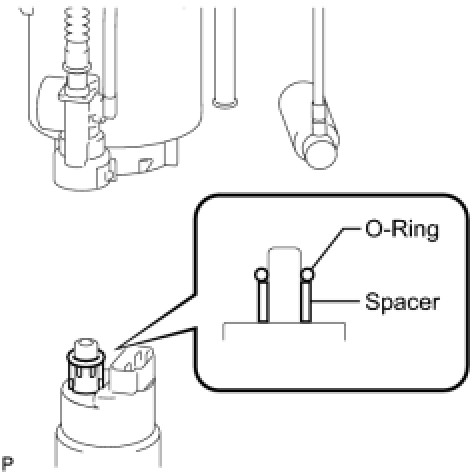 O-Ring
Spacer
P