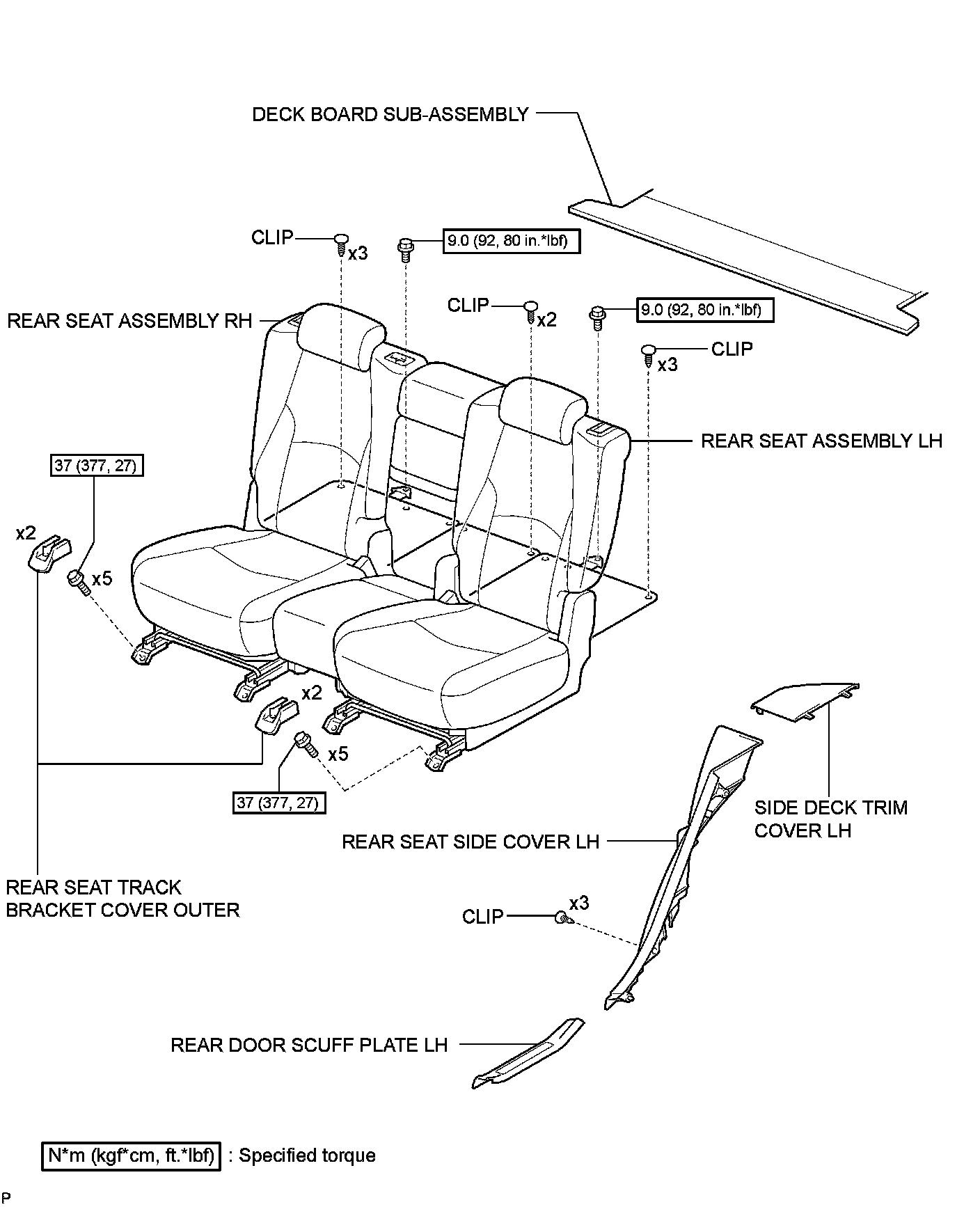 DECK BOARD SUB-ASSEMBLY

CLIP x3

9.0 (92, 80 in.*lbf)

CLIP x2

9.0 (92, 80 in.*lbf)

CLIP x3

REAR SEAT ASSEMBLY RH

REAR SEAT ASSEMBLY LH

37 (377, 27)

x2

x5

x2

x5

37 (377, 27)

SIDE DECK TRIM COVER LH

REAR SEAT SIDE COVER LH

REAR SEAT TRACK BRACKET COVER OUTER

CLIP x3

REAR DOOR SCUFF PLATE LH

N*m (kgf*cm, ft.*lbf) : Specified torque

P