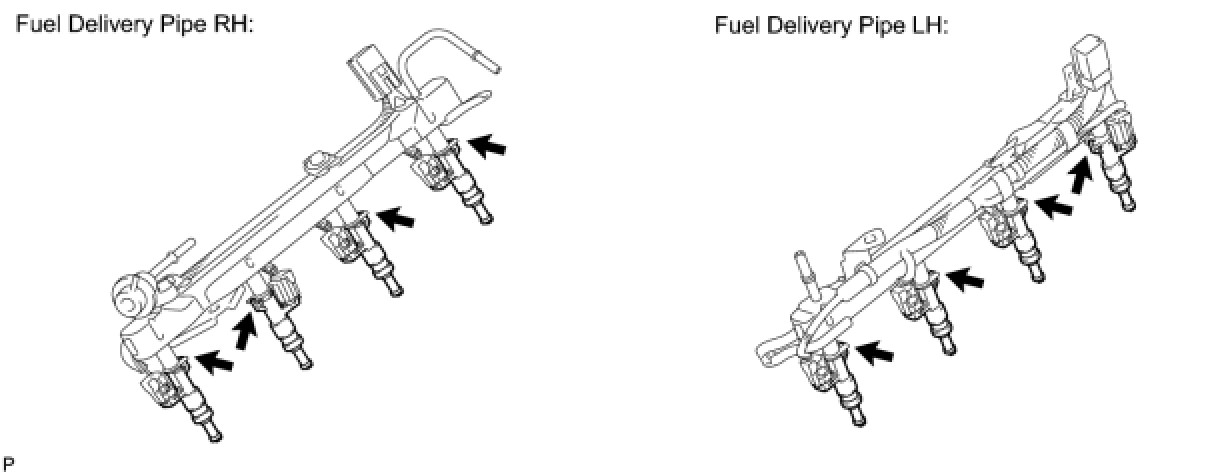 Fuel Delivery Pipe RH:

Fuel Delivery Pipe LH:

P