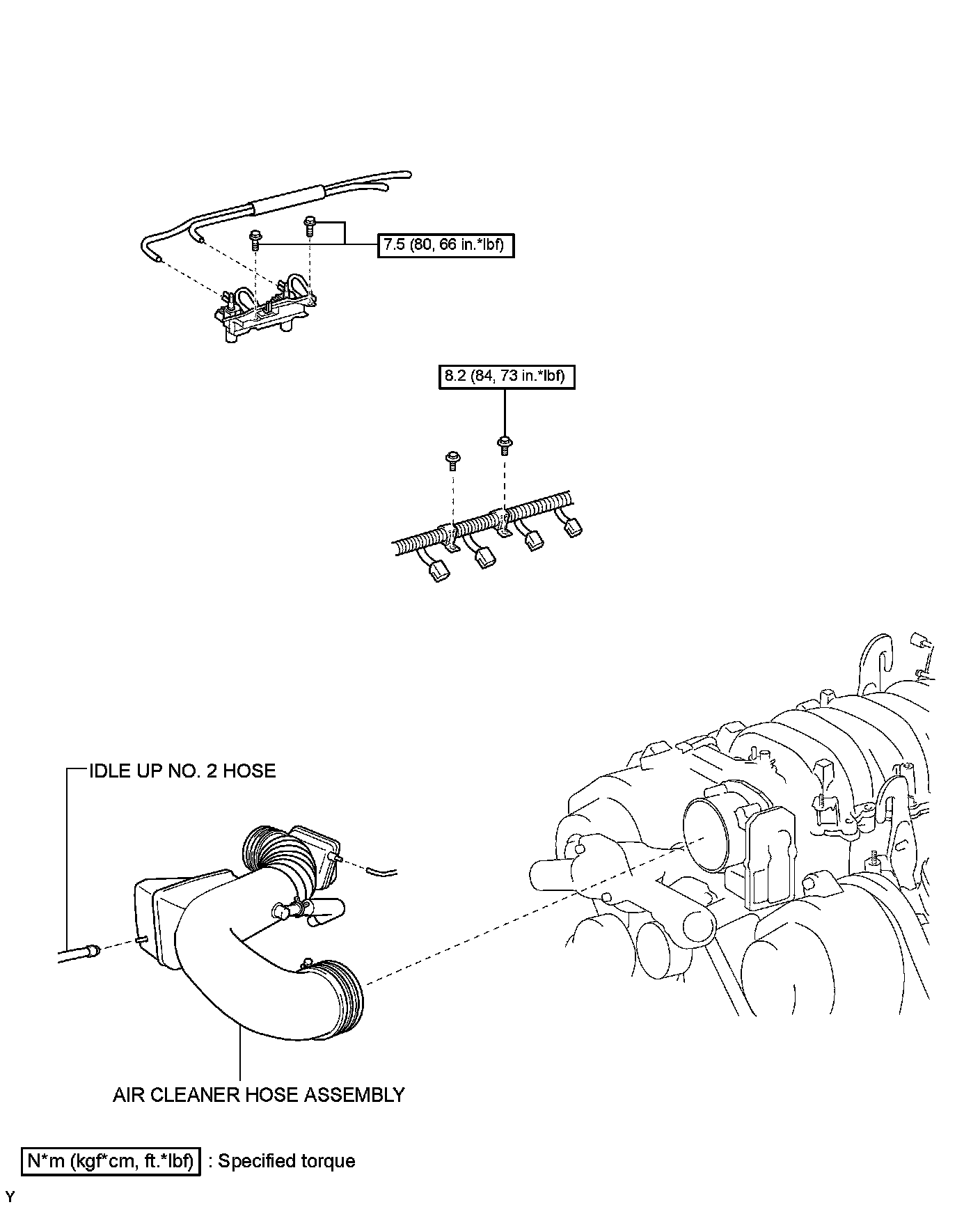 7.5 (80, 66 in.*lbf)

8.2 (84, 73 in.*lbf)

IDLE UP NO. 2 HOSE

AIR CLEANER HOSE ASSEMBLY

N*m (kgf*cm, ft.*lbf) : Specified torque

Y