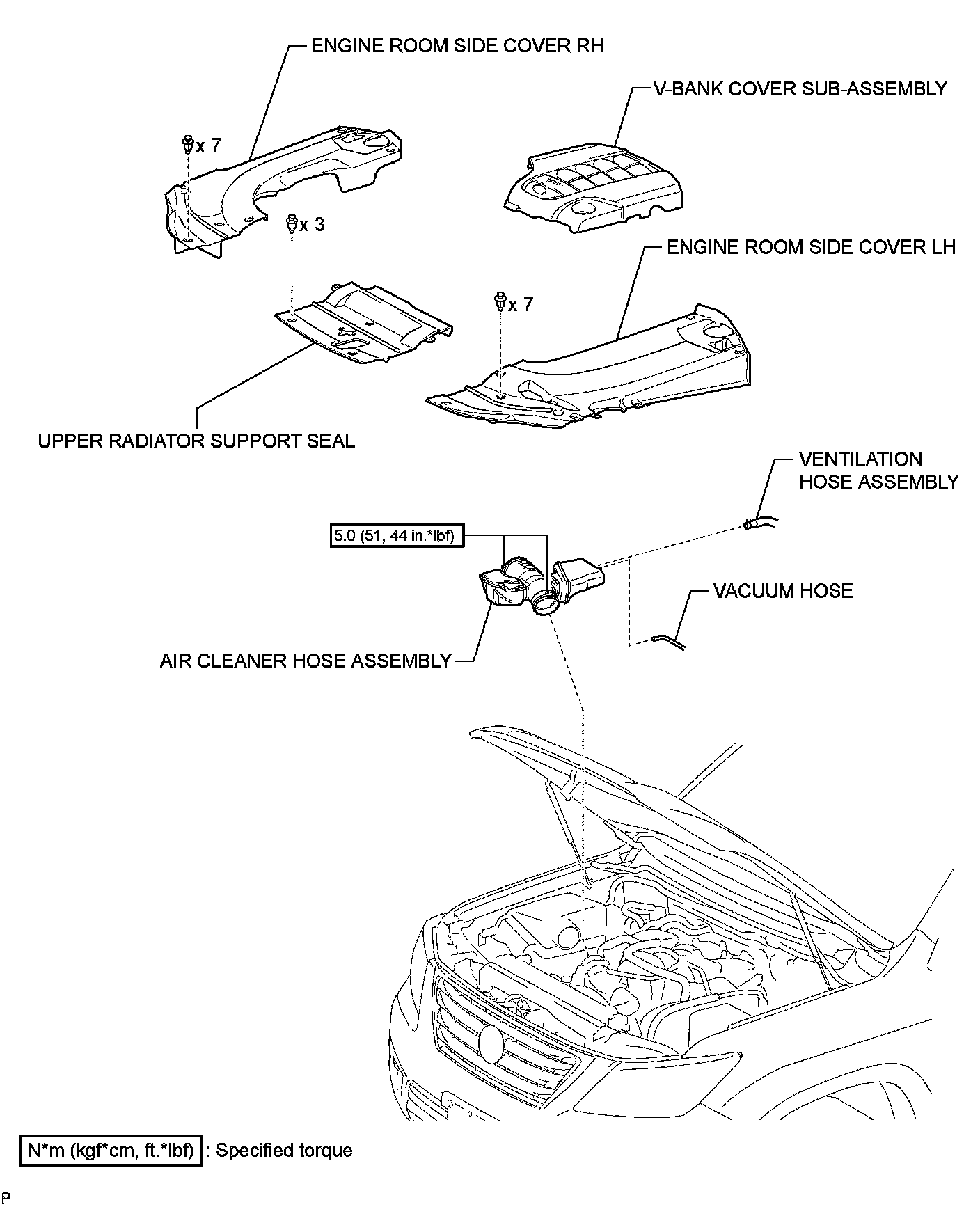 ENGINE ROOM SIDE COVER RH

V-BANK COVER SUB-ASSEMBLY

x 7

x 3

ENGINE ROOM SIDE COVER LH

x 7

UPPER RADIATOR SUPPORT SEAL

VENTILATION HOSE ASSEMBLY

5.0 (51, 44 in.*lbf)

VACUUM HOSE

AIR CLEANER HOSE ASSEMBLY

N*m (kgf*cm, ft.*lbf) : Specified torque

P