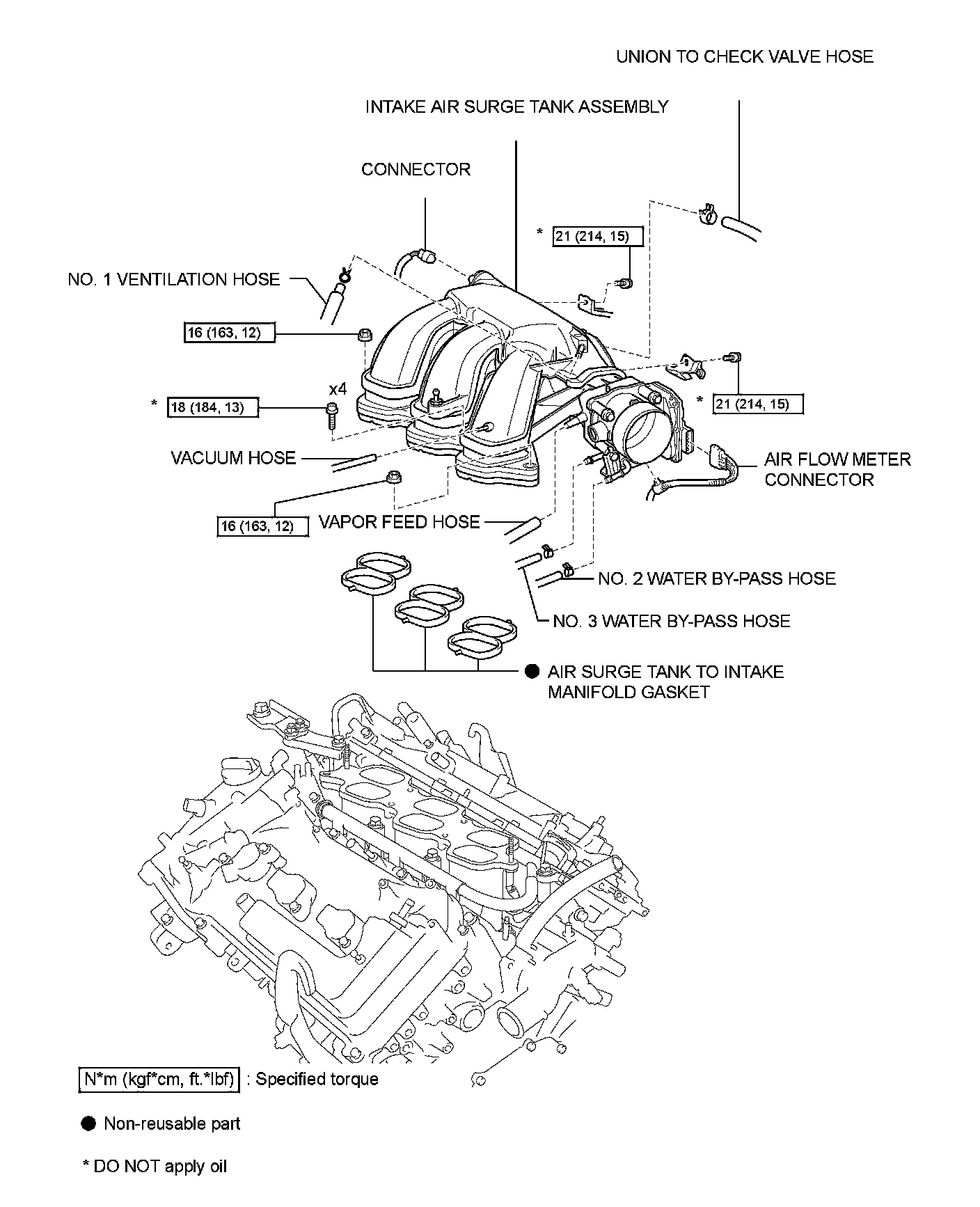 UNION TO CHECK VALVE HOSE

INTAKE AIR SURGE TANK ASSEMBLY

CONNECTOR

* 21 (214, 15)

NO. 1 VENTILATION HOSE

16 (163, 12)

x4

* 18 (184, 13)

* 21 (214, 15)

VACUUM HOSE

AIR FLOW METER CONNECTOR

16 (163, 12)

VAPOR FEED HOSE

NO. 2 WATER BY-PASS HOSE

NO. 3 WATER BY-PASS HOSE

● AIR SURGE TANK TO INTAKE MANIFOLD GASKET

N*m (kgf*cm, ft.*lbf) : Specified torque

● Non-reusable part

* DO NOT apply oil