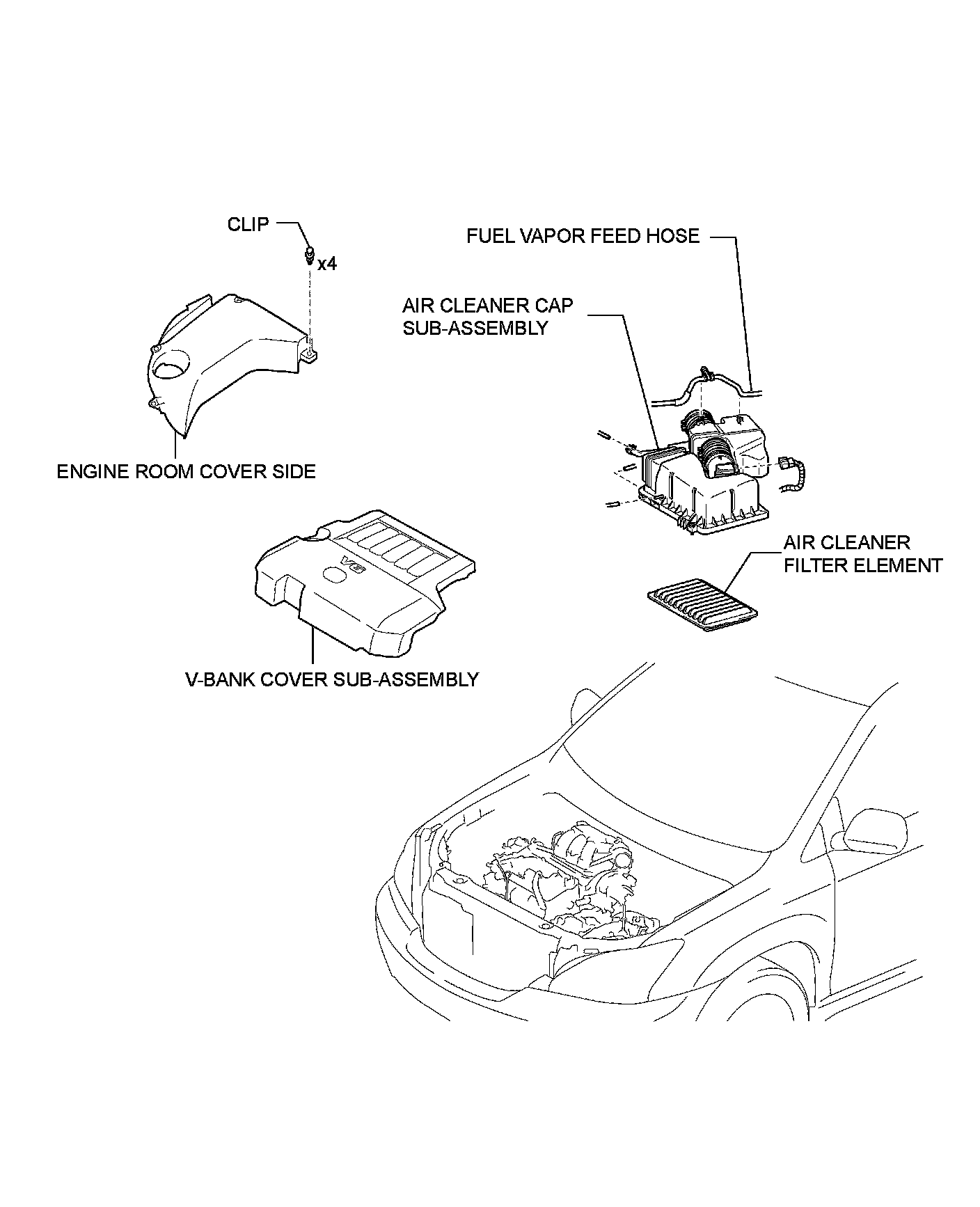 CLIP

x4

FUEL VAPOR FEED HOSE

AIR CLEANER CAP SUB-ASSEMBLY

ENGINE ROOM COVER SIDE

V6

AIR CLEANER FILTER ELEMENT

V-BANK COVER SUB-ASSEMBLY