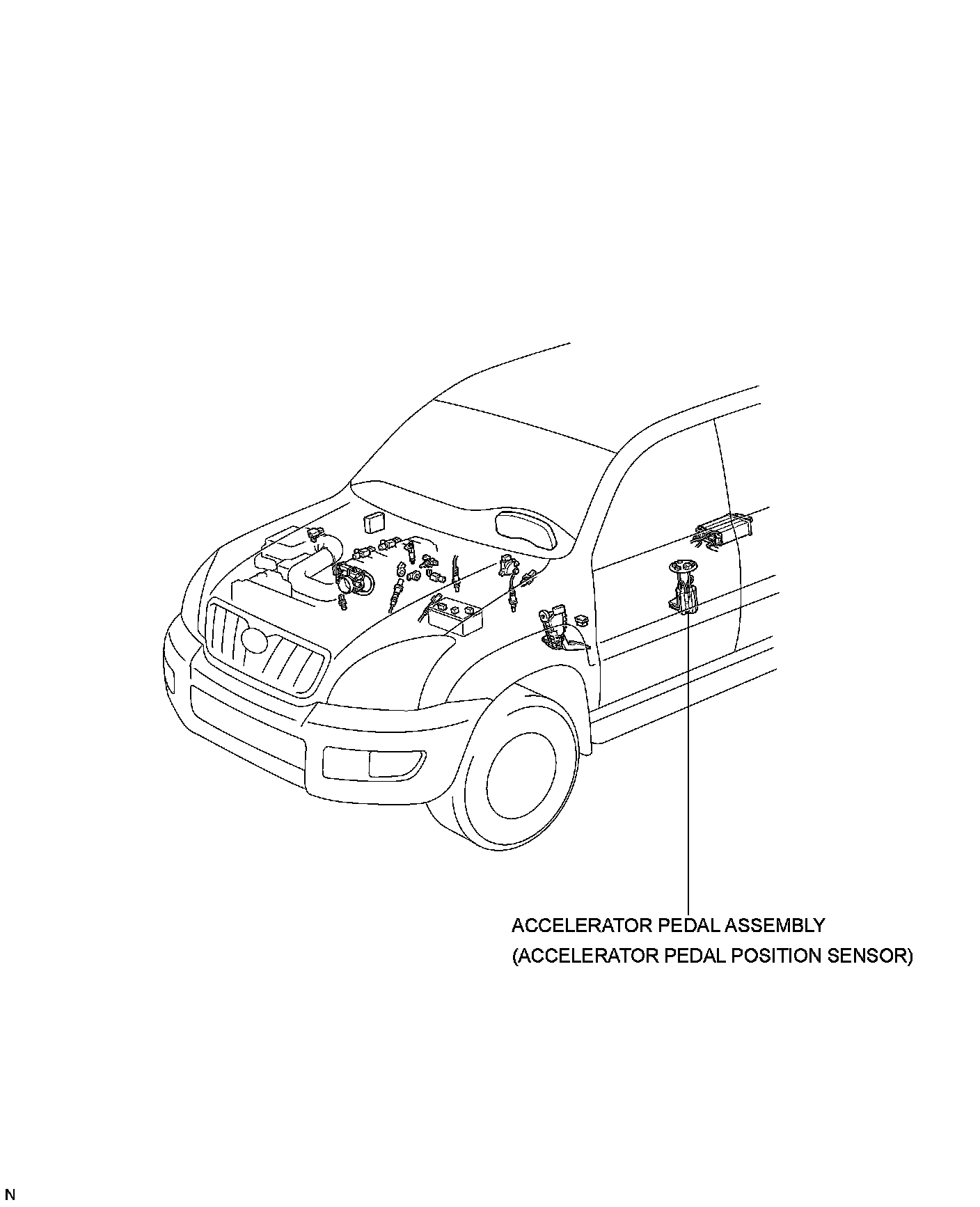 ACCELERATOR PEDAL ASSEMBLY
(ACCELERATOR PEDAL POSITION SENSOR)

N