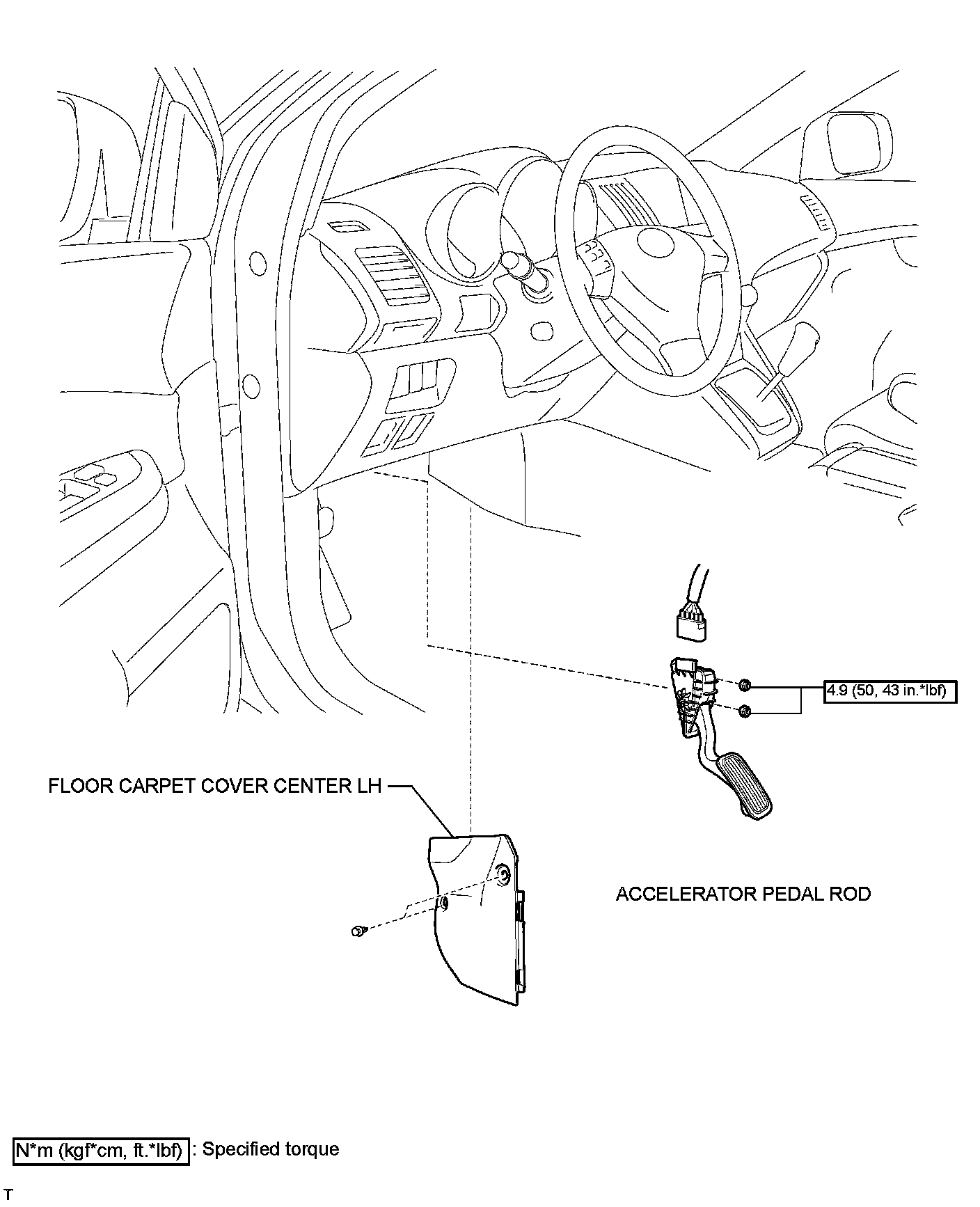 4.9 (50, 43 in.*lbf)

FLOOR CARPET COVER CENTER LH

ACCELERATOR PEDAL ROD

N*m (kgf*cm, ft.*lbf) : Specified torque

T