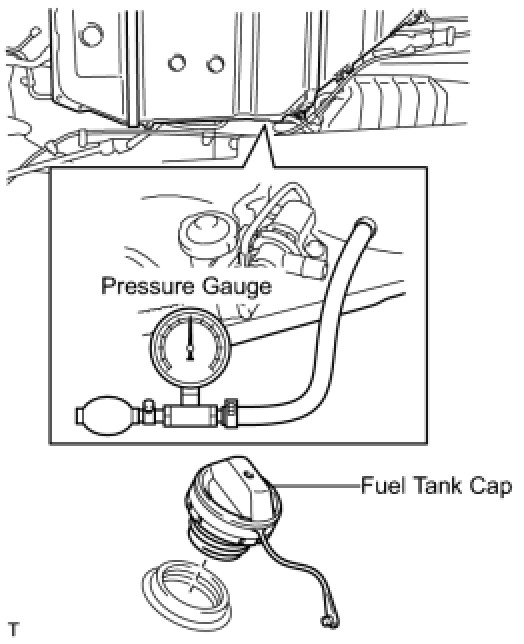 Pressure Gauge

Fuel Tank Cap

T