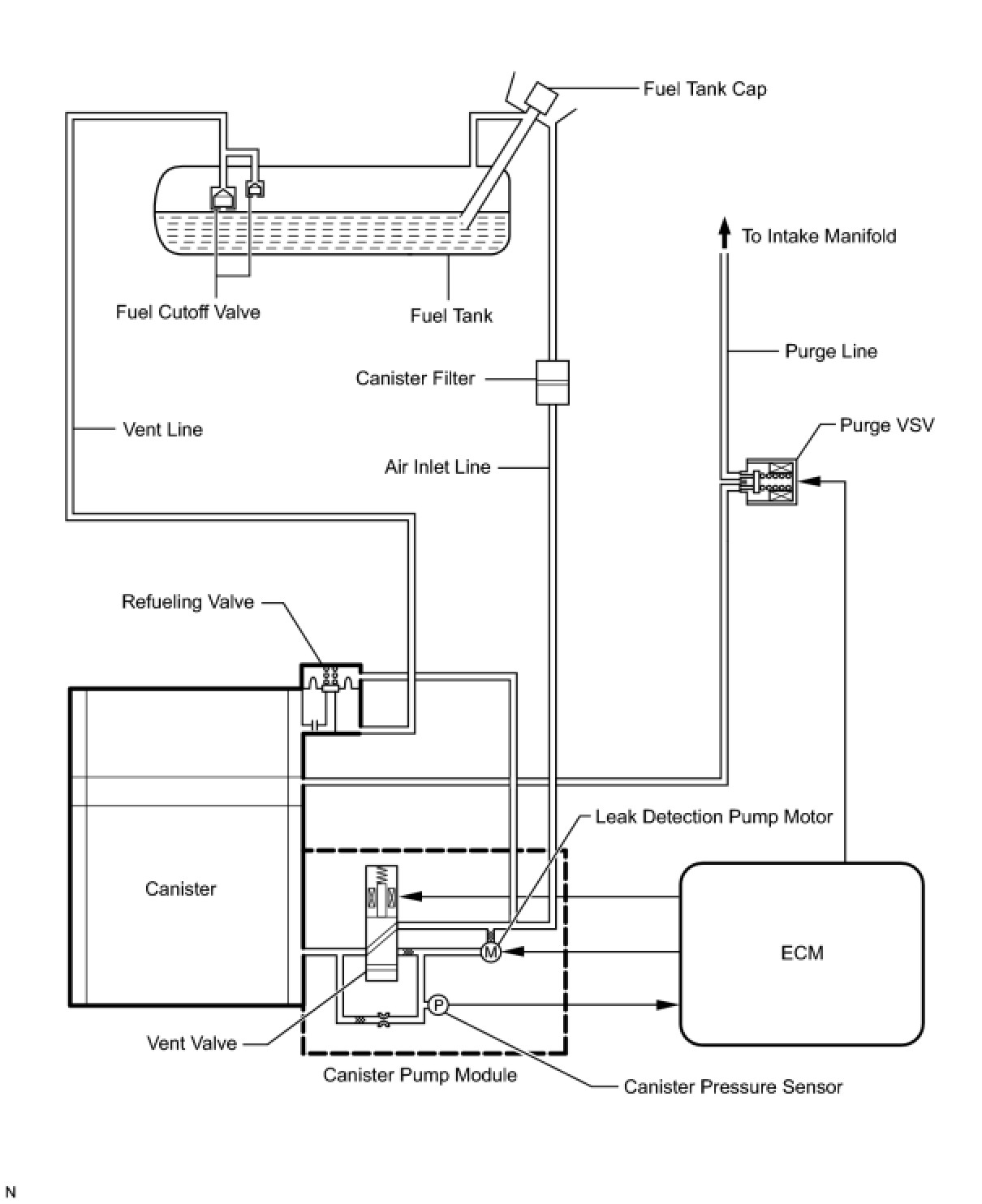 Fuel Tank Cap

To Intake Manifold

Fuel Cutoff Valve

Fuel Tank

Purge Line

Canister Filter

Purge VSV

Vent Line

Air Inlet Line

Refueling Valve

Leak Detection Pump Motor

Canister

M

ECM

P

Vent Valve

Canister Pump Module

Canister Pressure Sensor

N