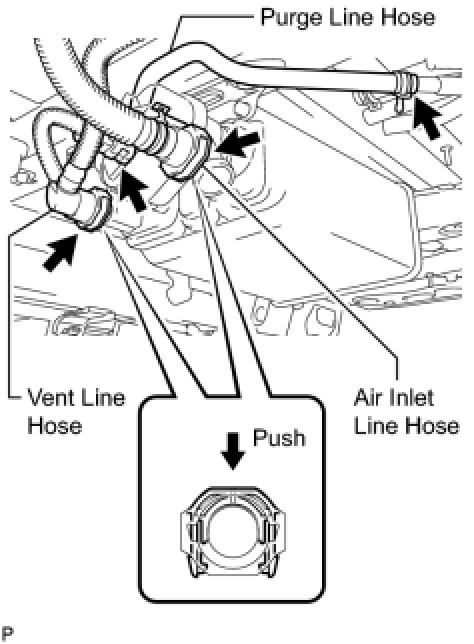 Purge Line Hose

Vent Line Hose

Air Inlet Line Hose

Push

P