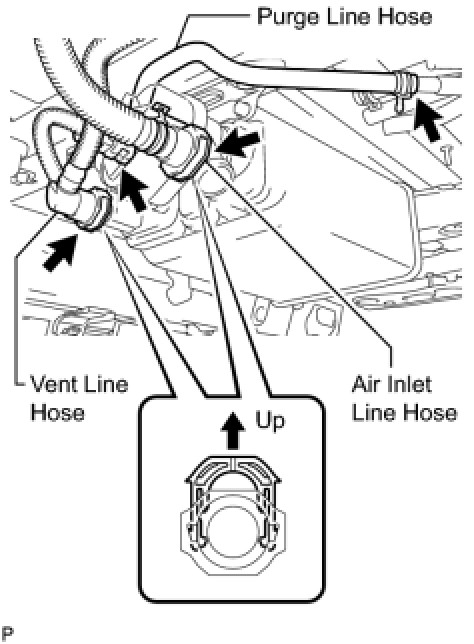 Purge Line Hose

Vent Line Hose

Air Inlet Line Hose

Up

P