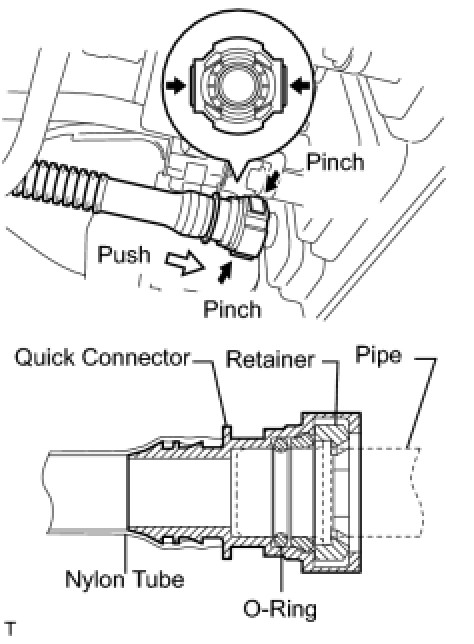 Pinch
Push
Pinch
Quick Connector
Retainer
Pipe
Nylon Tube
O-Ring
T