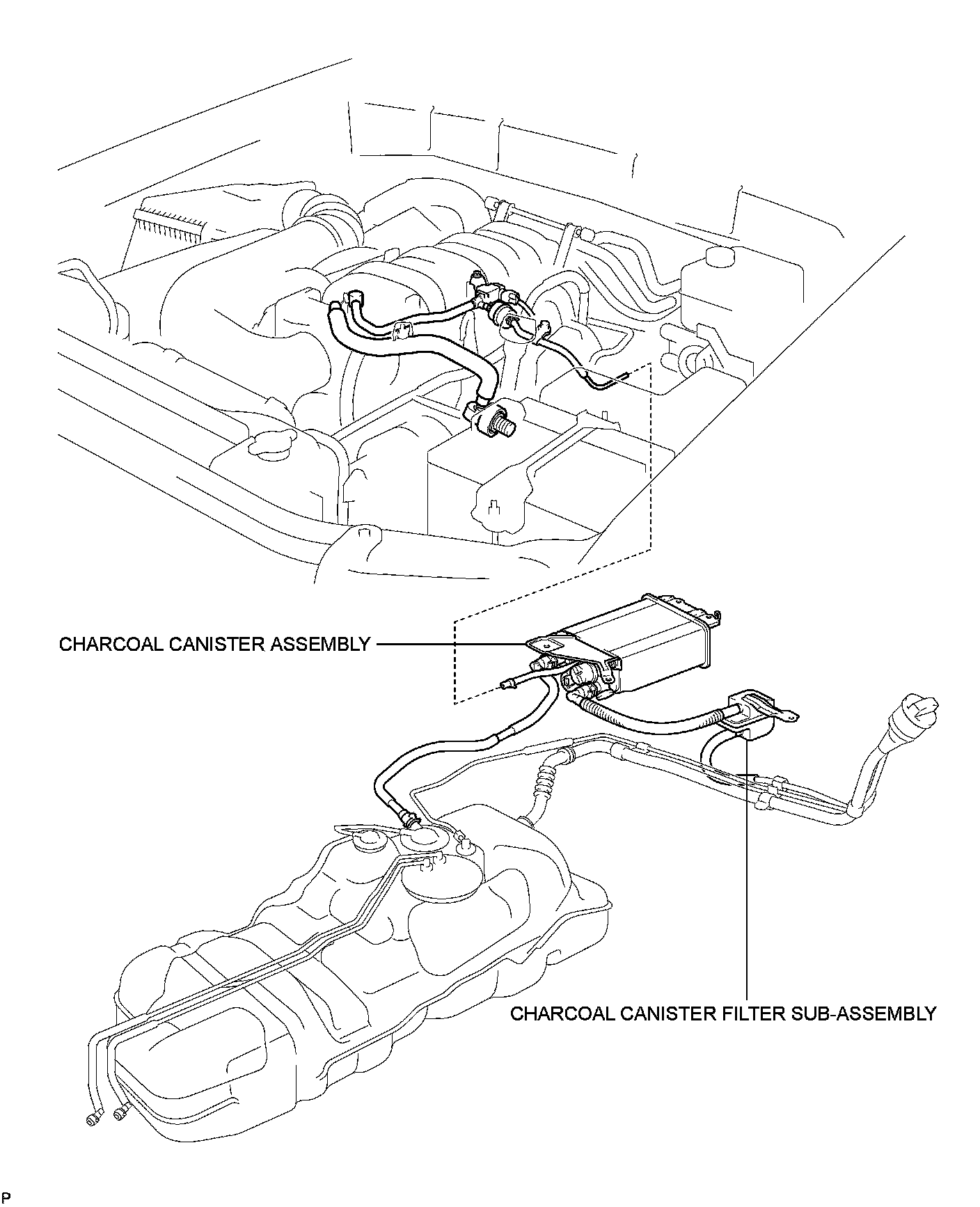 CHARCOAL CANISTER ASSEMBLY

CHARCOAL CANISTER FILTER SUB-ASSEMBLY

P