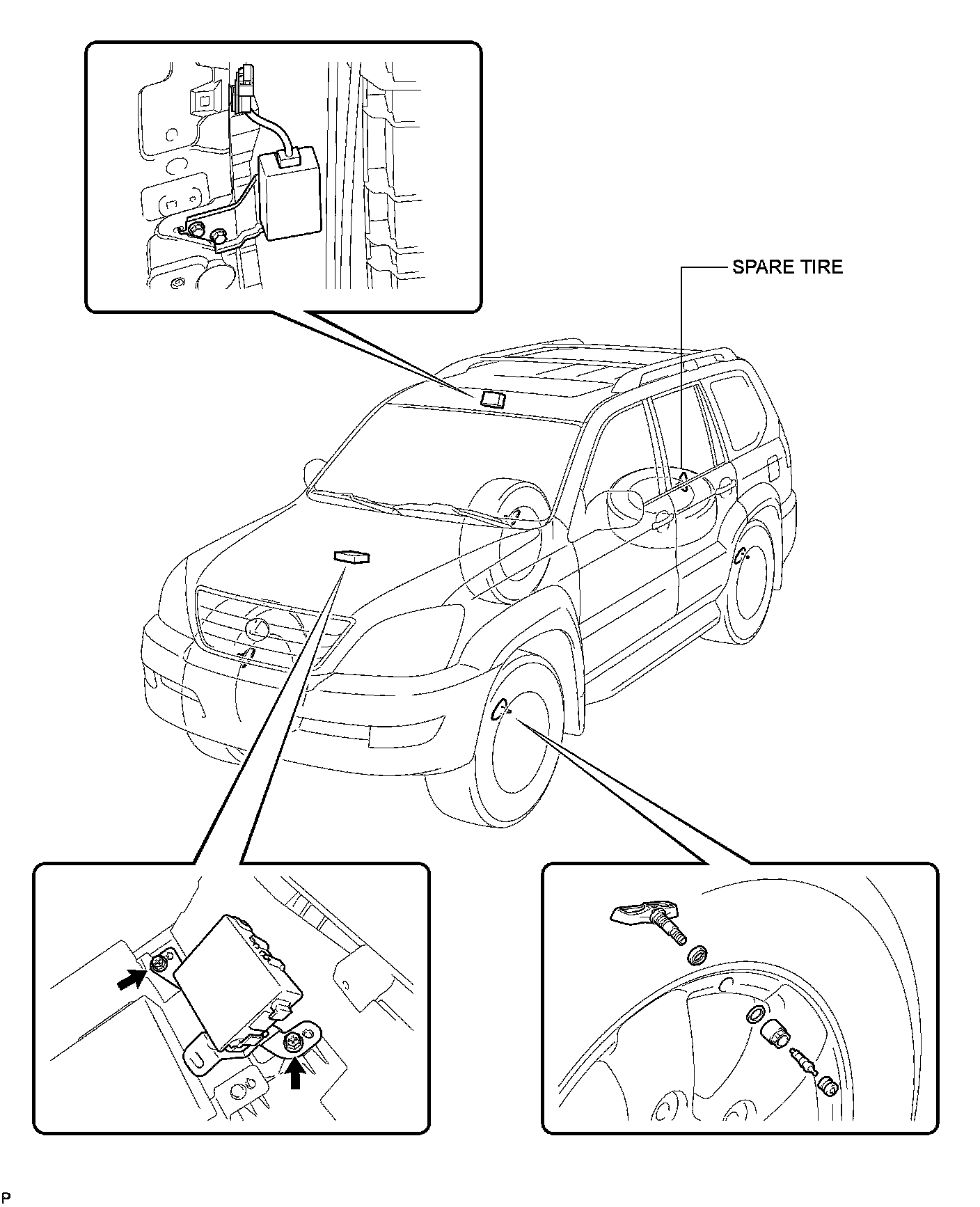 SPARE TIRE

P