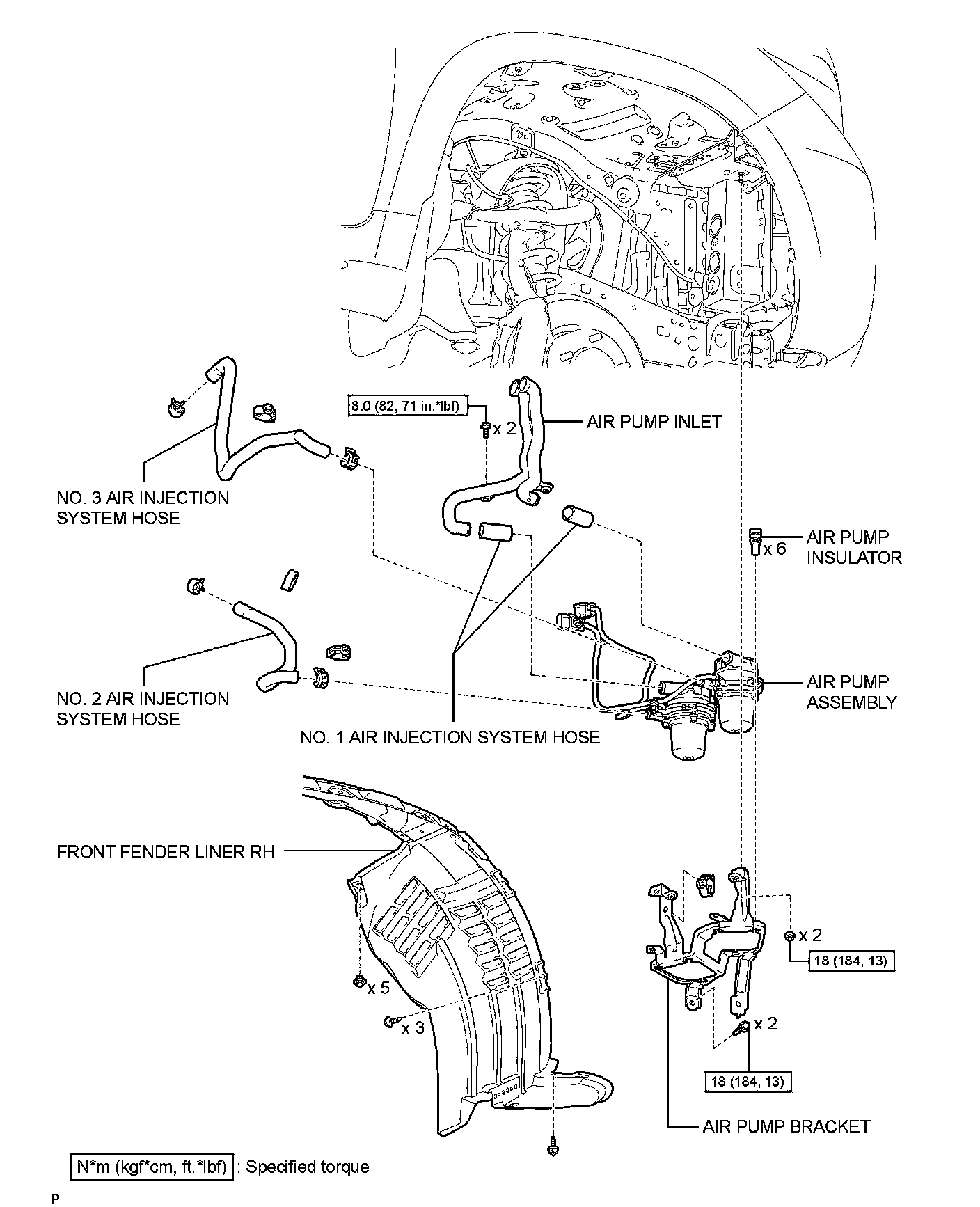 8.0 (82, 71 in.*lbf)

x 2

AIR PUMP INLET

NO. 3 AIR INJECTION SYSTEM HOSE

x 6

AIR PUMP INSULATOR

NO. 2 AIR INJECTION SYSTEM HOSE

AIR PUMP ASSEMBLY

NO. 1 AIR INJECTION SYSTEM HOSE

FRONT FENDER LINER RH

x 2

18 (184, 13)

x 5

x 3

x 2

18 (184, 13)

AIR PUMP BRACKET

N*m (kgf*cm, ft.*lbf) : Specified torque

P