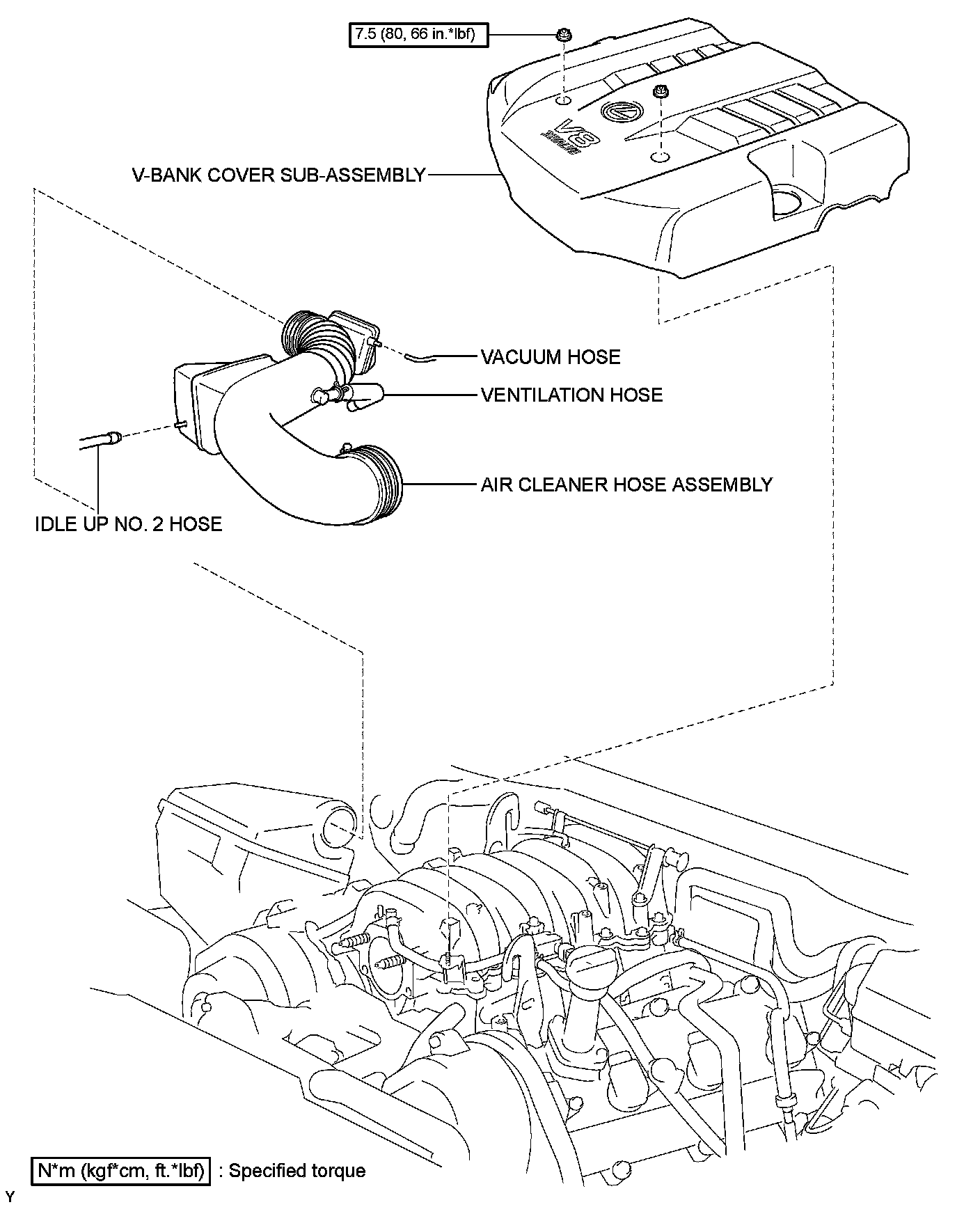 7.5 (80, 66 in.*lbf)

V8

V-BANK COVER SUB-ASSEMBLY

VACUUM HOSE

VENTILATION HOSE

AIR CLEANER HOSE ASSEMBLY

IDLE UP NO. 2 HOSE

N*m (kgf*cm, ft.*lbf) : Specified torque

Y