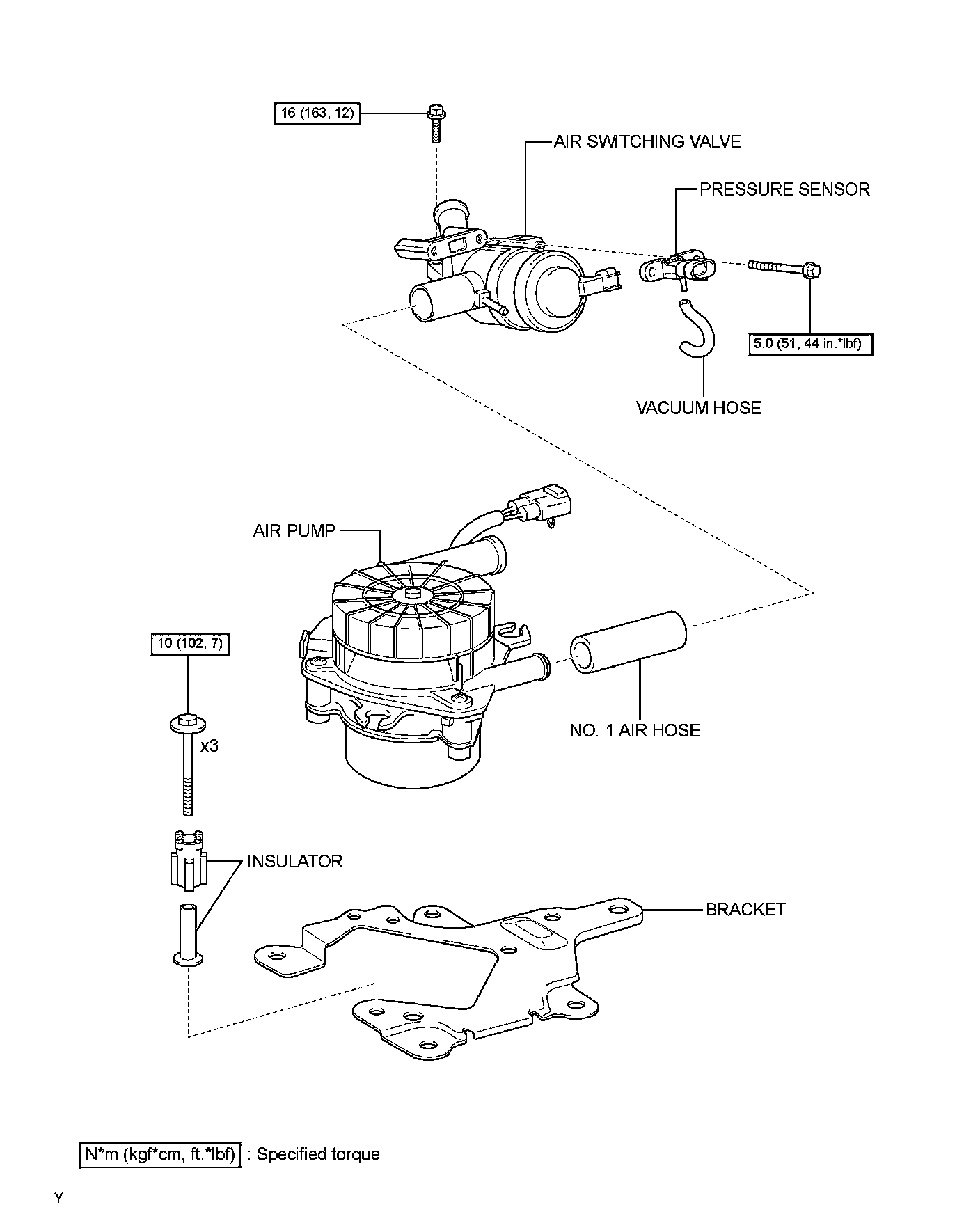 16 (163, 12)

AIR SWITCHING VALVE

PRESSURE SENSOR

5.0 (51, 44 in.*lbf)

VACUUM HOSE

AIR PUMP

10 (102, 7)

x3

NO. 1 AIR HOSE

INSULATOR

BRACKET

N*m (kgf*cm, ft.*lbf) : Specified torque

Y