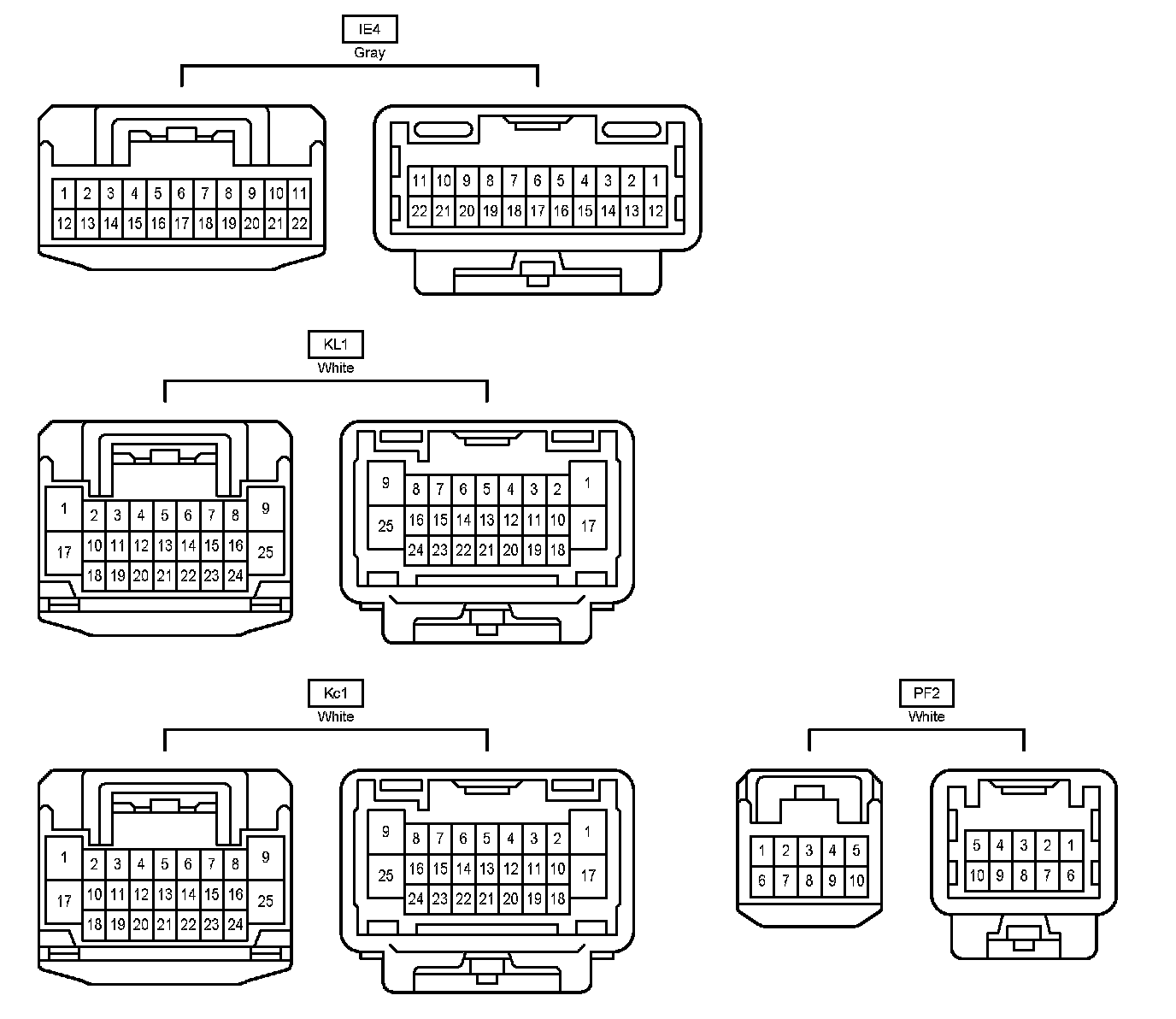 IE4
Gray

1 2 3 4 5 6 7 8 9 10 11
12 13 14 15 16 17 18 19 20 21 22

11 10 9 8 7 6 5 4 3 2 1
22 21 20 19 18 17 16 15 14 13 12

KL1
White

1 2 3 4 5 6 7 8 9
17 10 11 12 13 14 15 16 25
18 19 20 21 22 23 24

9 8 7 6 5 4 3 2 1
25 16 15 14 13 12 11 10 17
24 23 22 21 20 19 18

Kc1
White

1 2 3 4 5 6 7 8 9
17 10 11 12 13 14 15 16 25
18 19 20 21 22 23 24

9 8 7 6 5 4 3 2 1
25 16 15 14 13 12 11 10 17
24 23 22 21 20 19 18

PF2
White

1 2 3 4 5
6 7 8 9 10

5 4 3 2 1
10 9 8 7 6